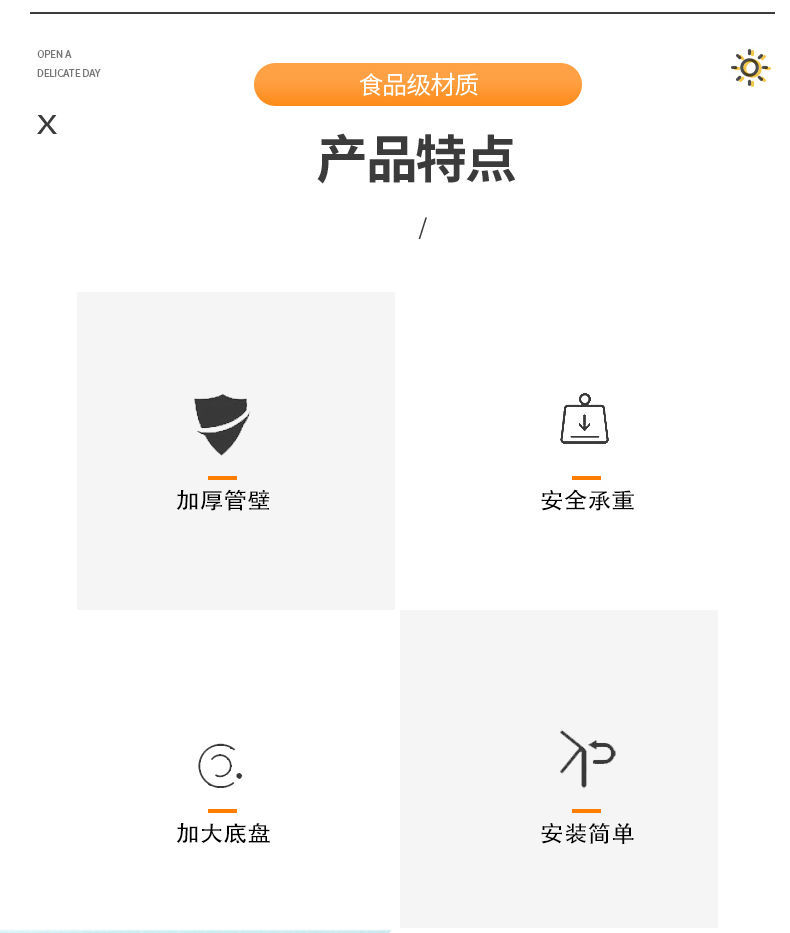 OPEN A
DELICATE DAY

X

食品级材质

产品特点

/

加厚管壁

安全承重

加大底盘

安装简单