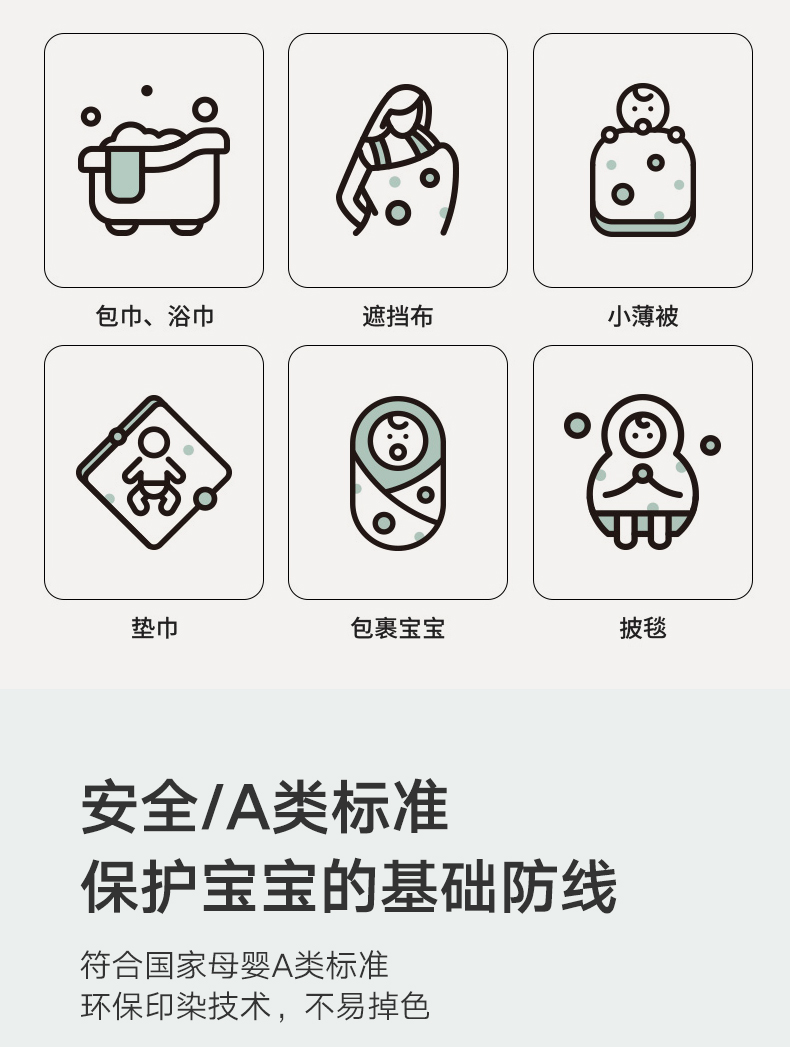 包巾、浴巾

遮挡布

小薄被

垫巾

包裹宝宝

披毯

安全/A类标准
保护宝宝的基础防线

符合国家母婴A类标准
环保印染技术，不易掉色