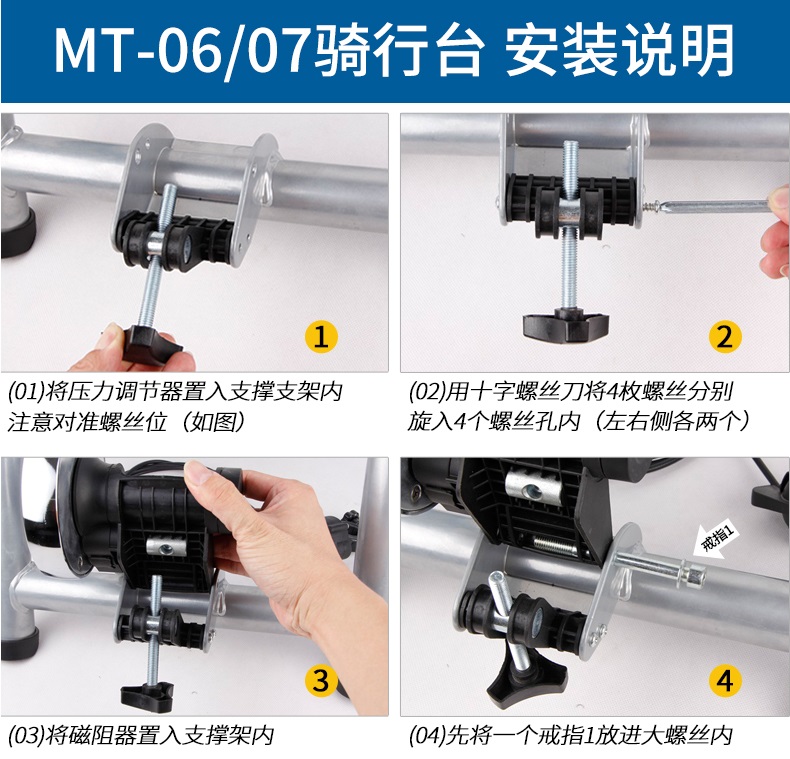 MT-06/07骑行台 安装说明

1

(01)将压力调节器置入支撑支架内
注意对准螺丝位（如图）

2

(02)用十字螺丝刀将4枚螺丝分别
旋入4个螺丝孔内（左右侧各两个）

3

(03)将磁阻器置入支撑架内

戒指1

4

(04)先将一个戒指1放进大螺丝内