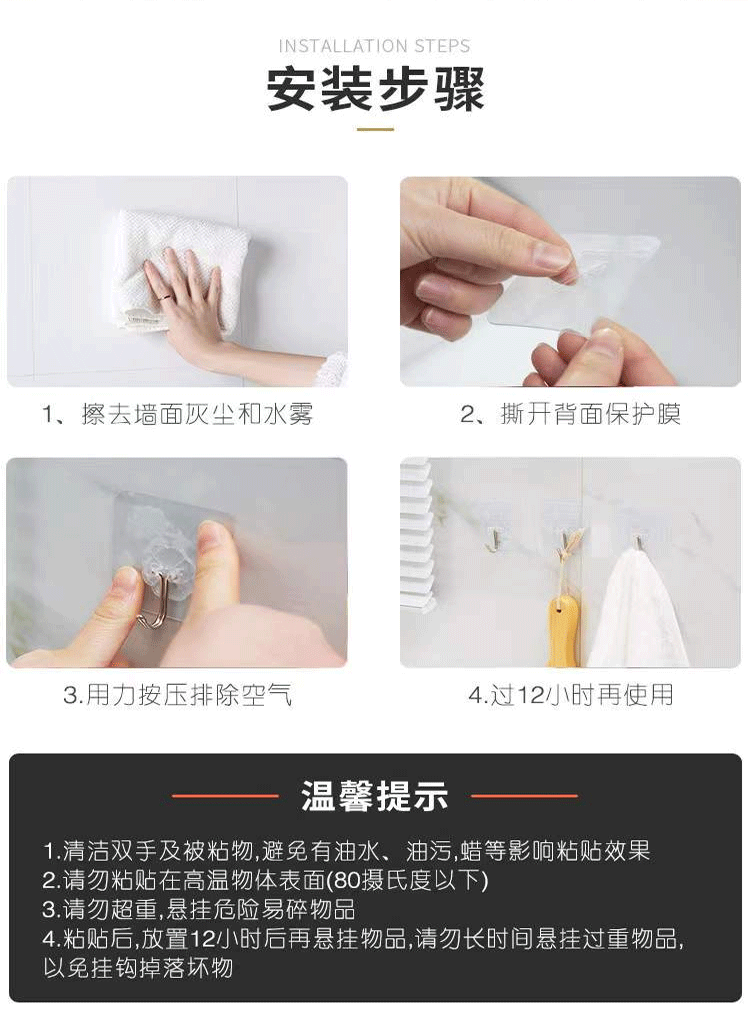 INSTALLATION STEPS

安装步骤

1、擦去墙面灰尘和水雾

2、撕开背面保护膜

3.用力按压排除空气

4.过12小时再使用

温馨提示

1.清洁双手及被粘物,避免有油水、油污,蜡等影响粘贴效果
2.请勿粘贴在高温物体表面(80摄氏度以下)
3.请勿超重,悬挂危险易碎物品
4.粘贴后,放置12小时后再悬挂物品,请勿长时间悬挂过重物品,以免挂钩掉落坏物