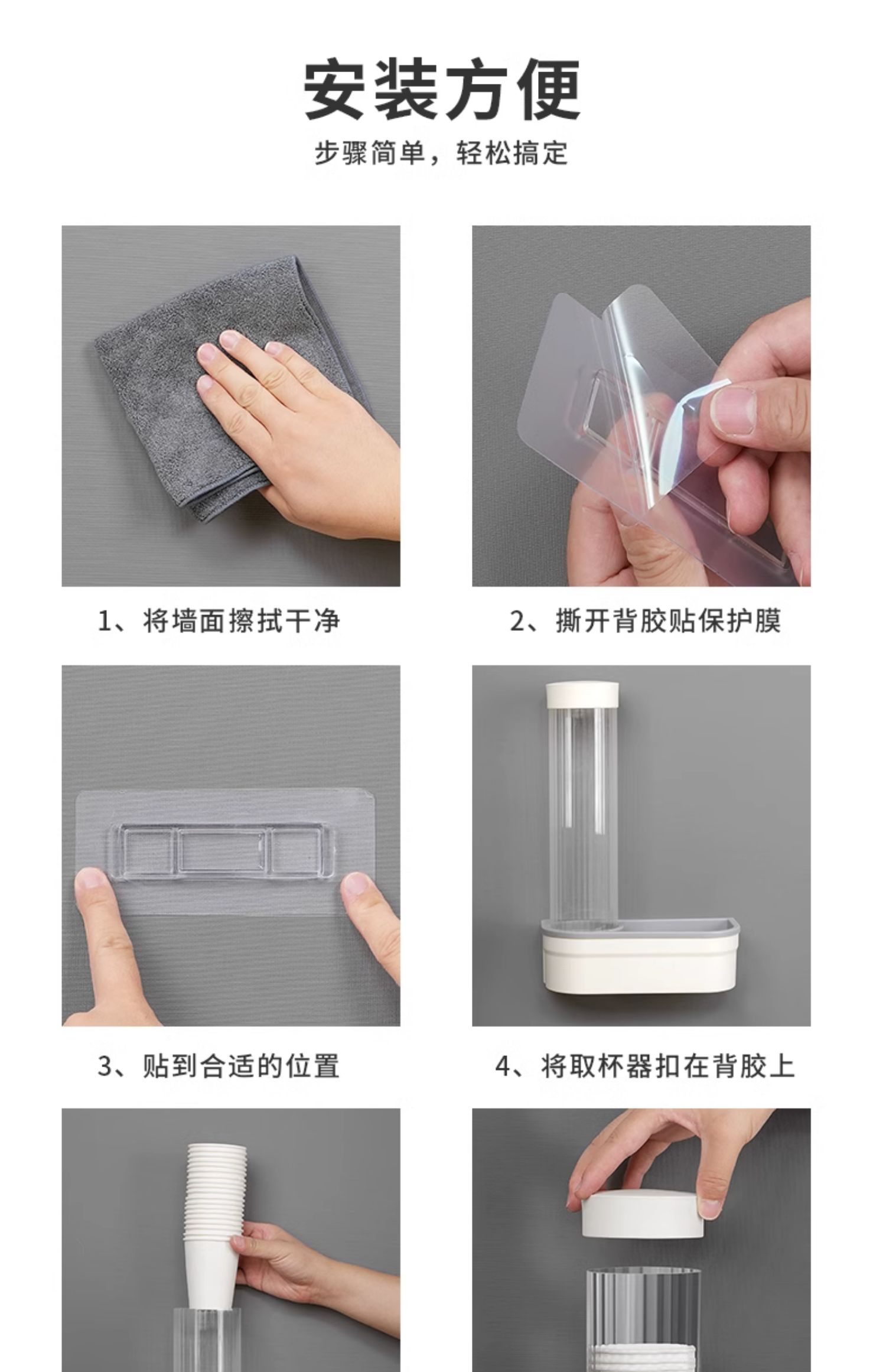 安装方便

步骤简单，轻松搞定

1、将墙面擦拭干净

2、撕开背胶贴保护膜

3、贴到合适的位置

4、将取杯器扣在背胶上