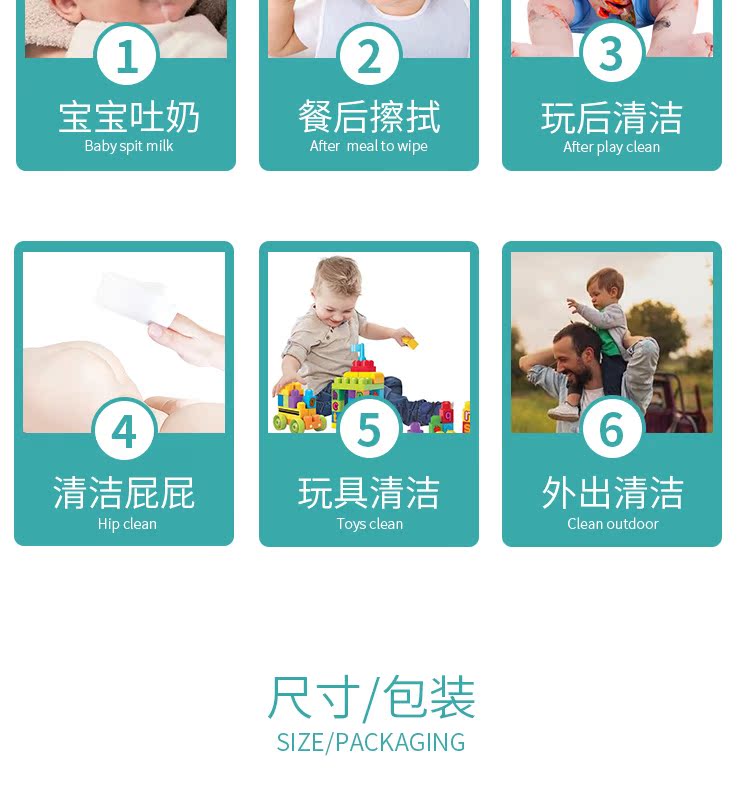 1
宝宝吐奶
Baby spit milk

2
餐后擦拭
After meal to wipe

3
玩后清洁
After play clean

4
清洁屁屁
Hip clean

5
玩具清洁
Toys clean

6
外出清洁
Clean outdoor

尺寸/包装
SIZE/PACKAGING