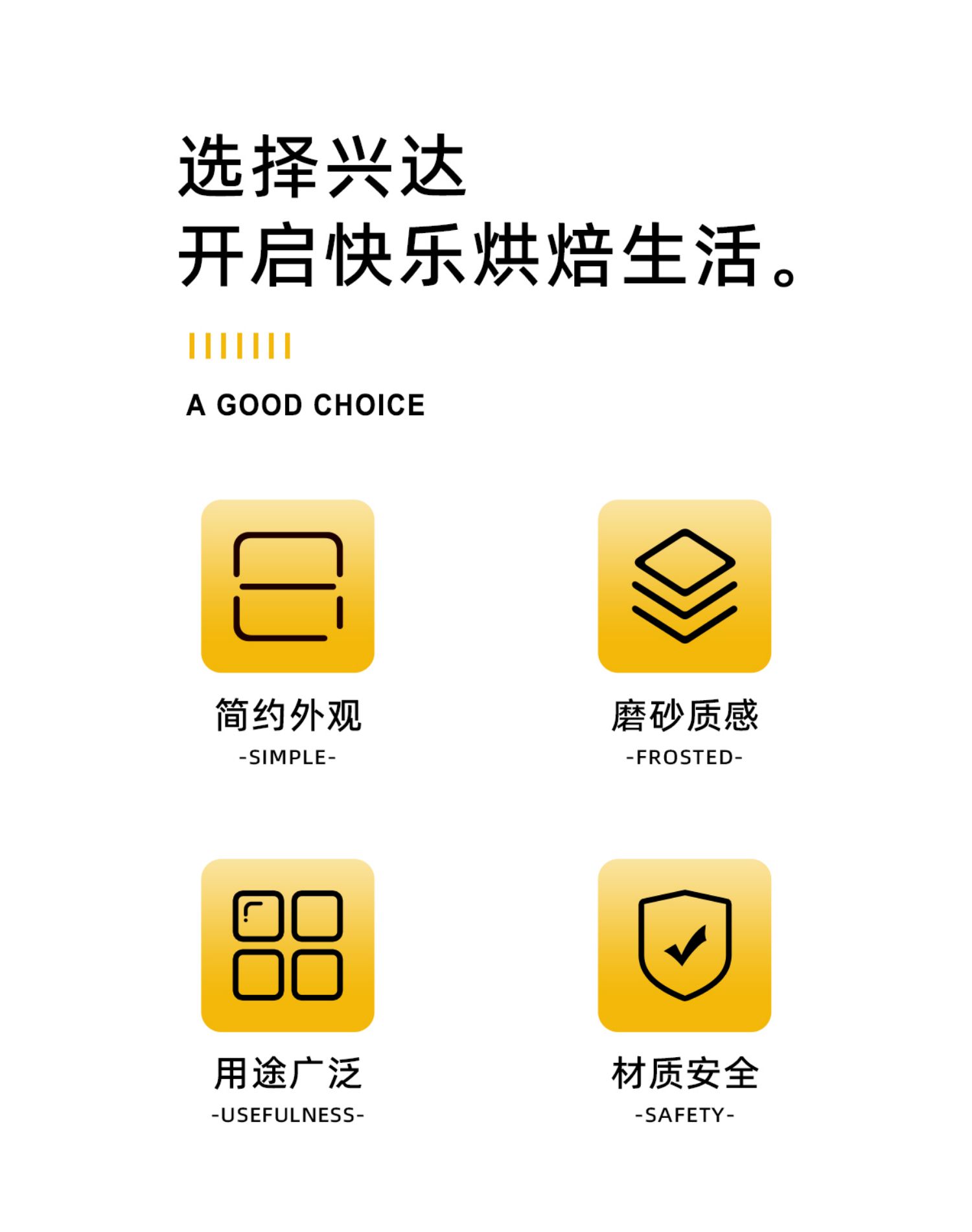 选择兴达
开启快乐烘焙生活。

A GOOD CHOICE

简约外观
-SIMPLE-

磨砂质感
-FROSTED-

用途广泛
-USEFULNESS-

材质安全
-SAFETY-