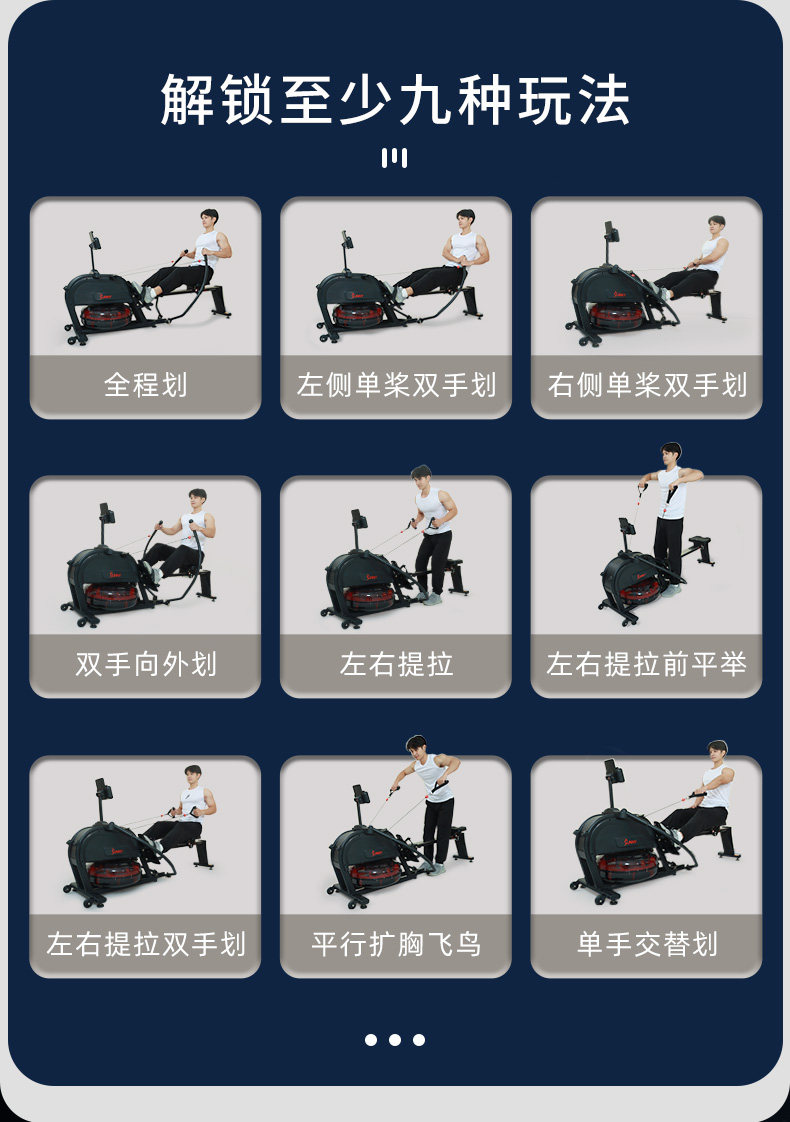 解锁至少九种玩法

全程划

左侧单桨双手划

右侧单桨双手划

双手向外划

左右提拉

左右提拉前平举

左右提拉双手划

平行扩胸飞鸟

单手交替划