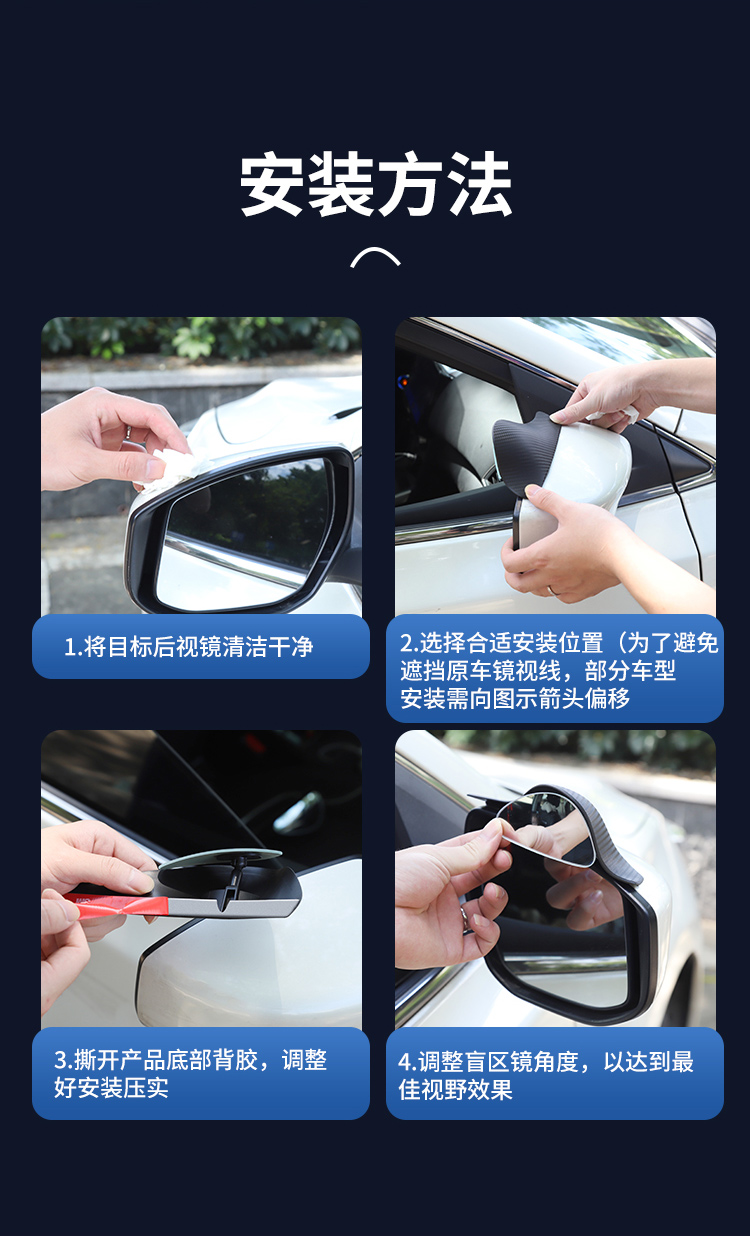 安装方法

1.将目标后视镜清洁干净

2.选择合适安装位置（为了避免遮挡原车镜视线，部分车型安装需向图示箭头偏移

3.撕开产品底部背胶，调整好安装压实

4.调整盲区镜角度，以达到最佳视野效果