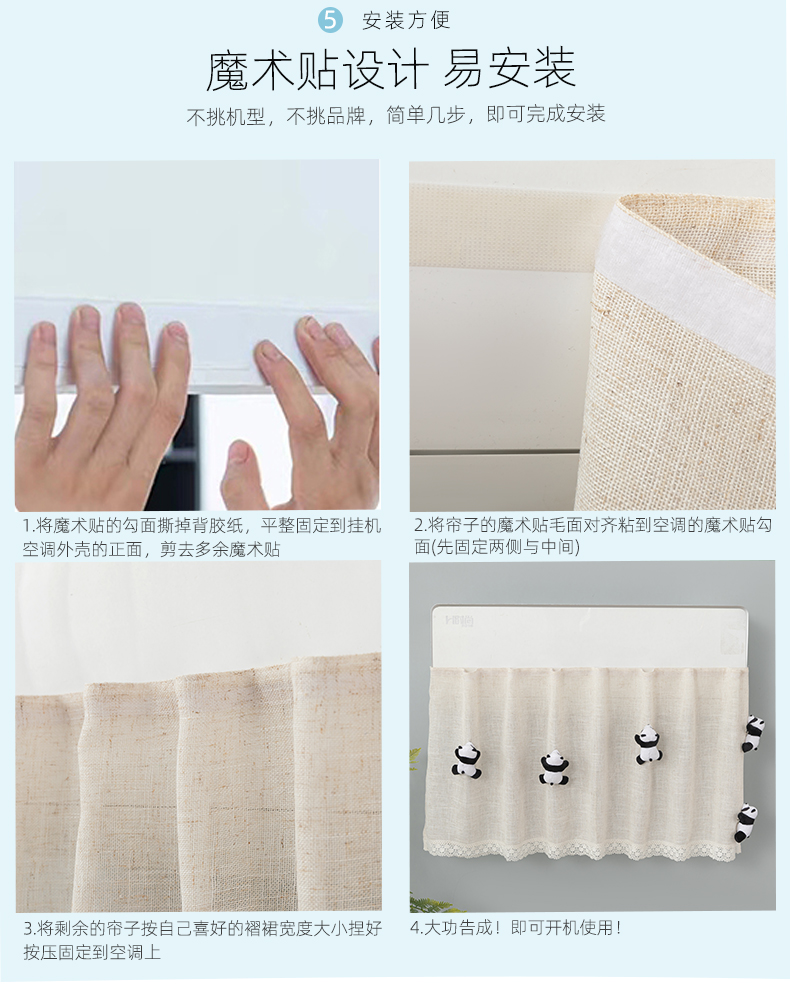 5 安装方便

魔术贴设计 易安装

不挑机型，不挑品牌，简单几步，即可完成安装

1.将魔术贴的勾面撕掉背胶纸，平整固定到挂机空调外壳的正面，剪去多余魔术贴

2.将帘子的魔术贴毛面对齐粘到空调的魔术贴勾面(先固定两侧与中间)

3.将剩余的帘子按自己喜好的褶裙宽度大小捏好按压固定到空调上

4.大功告成！即可开机使用！