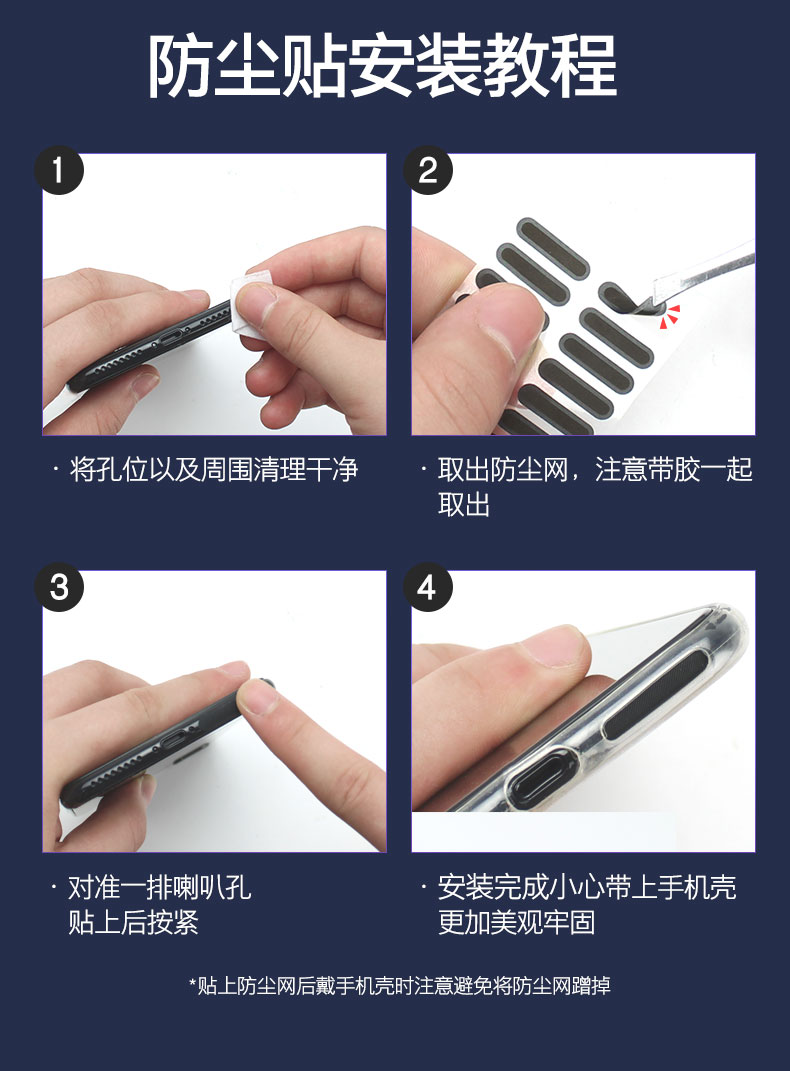 防尘贴安装教程

1

· 将孔位以及周围清理干净

2

· 取出防尘网，注意带胶一起取出

3

· 对准一排喇叭孔 贴上后按紧

4

· 安装完成小心带上手机壳 更加美观牢固

*贴上防尘网后戴手机壳时注意避免将防尘网蹭掉