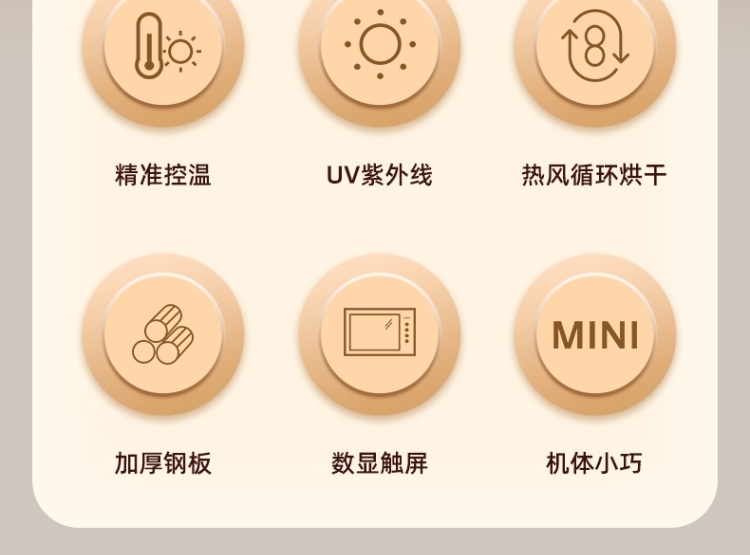 精准控温

UV紫外线

热风循环烘干

加厚钢板

数显触屏

MINI

机体小巧