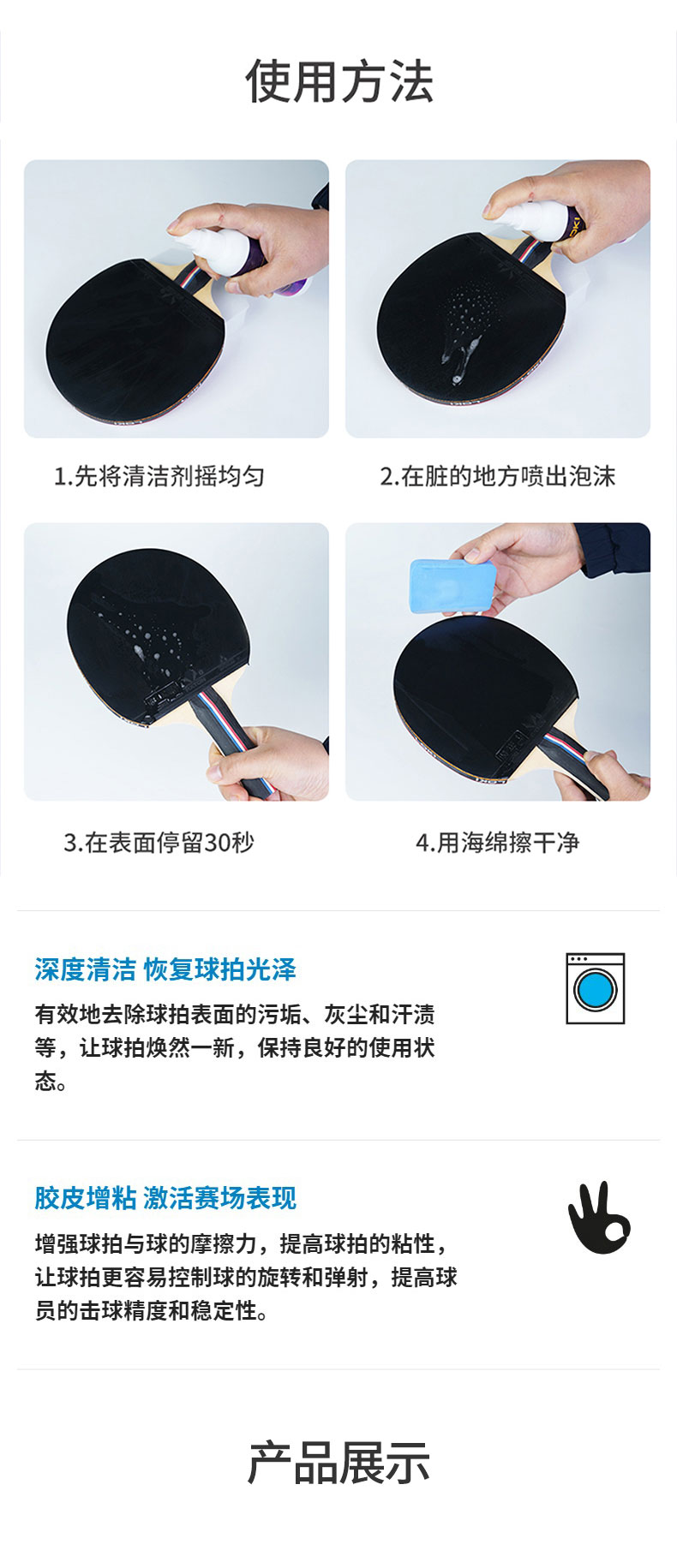 使用方法

1.先将清洁剂摇均匀

2.在脏的地方喷出泡沫

3.在表面停留30秒

4.用海绵擦干净

深度清洁 恢复球拍光泽

有效地去除球拍表面的污垢、灰尘和汗渍等，让球拍焕然一新，保持良好的使用状态。

胶皮增粘 激活赛场表现

增强球拍与球的摩擦力，提高球拍的粘性，让球拍更容易控制球的旋转和弹射，提高球员的击球精度和稳定性。

产品展示