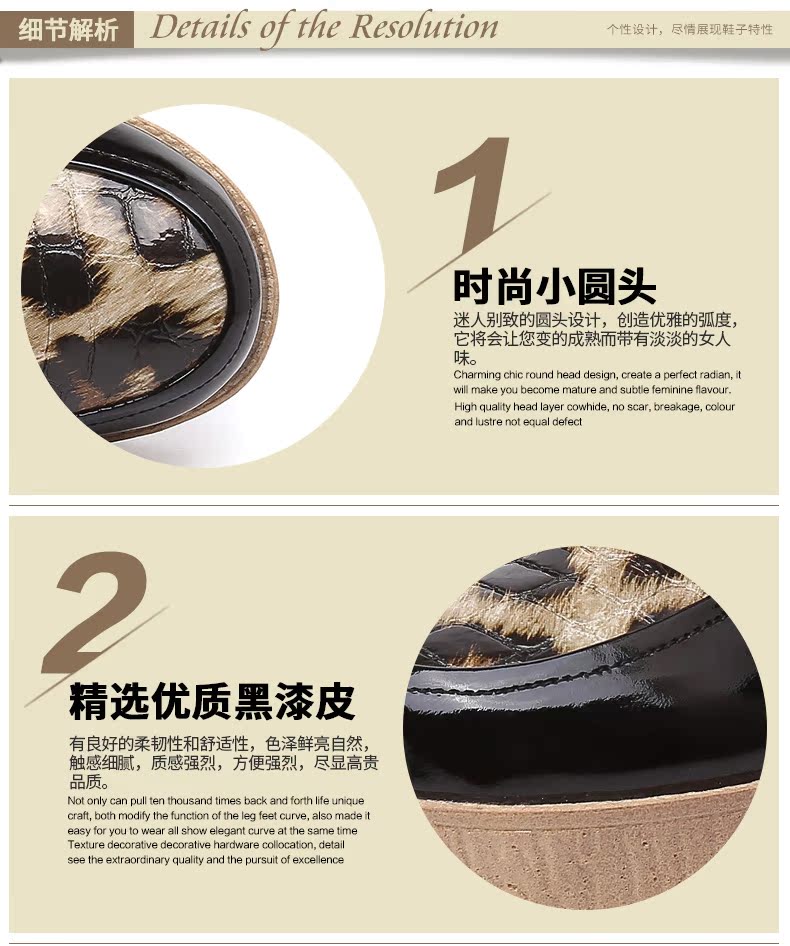 细节解析 Details of the Resolution

个性设计，尽情展现鞋子特性

1

时尚小圆头

迷人别致的圆头设计，创造优雅的弧度，它将会让您变的成熟而带有淡淡的女人味。

Charming chic round head design, create a perfect radian, it will make you become mature and subtle feminine flavour.

High quality head layer cowhide, no scar, breakage, colour and lustre not equal defect

2

精选优质黑漆皮

有良好的柔韧性和舒适性，色泽鲜亮自然，触感细腻，质感强烈，方便强烈，尽显高贵品质。

Not only can pull ten thousand times back and forth life unique craft, both modify the function of the leg feet curve, also made it easy for you to wear all show elegant curve at the same time Texture decorative decorative hardware collocation, detail see the extraordinary quality and the pursuit of excellence