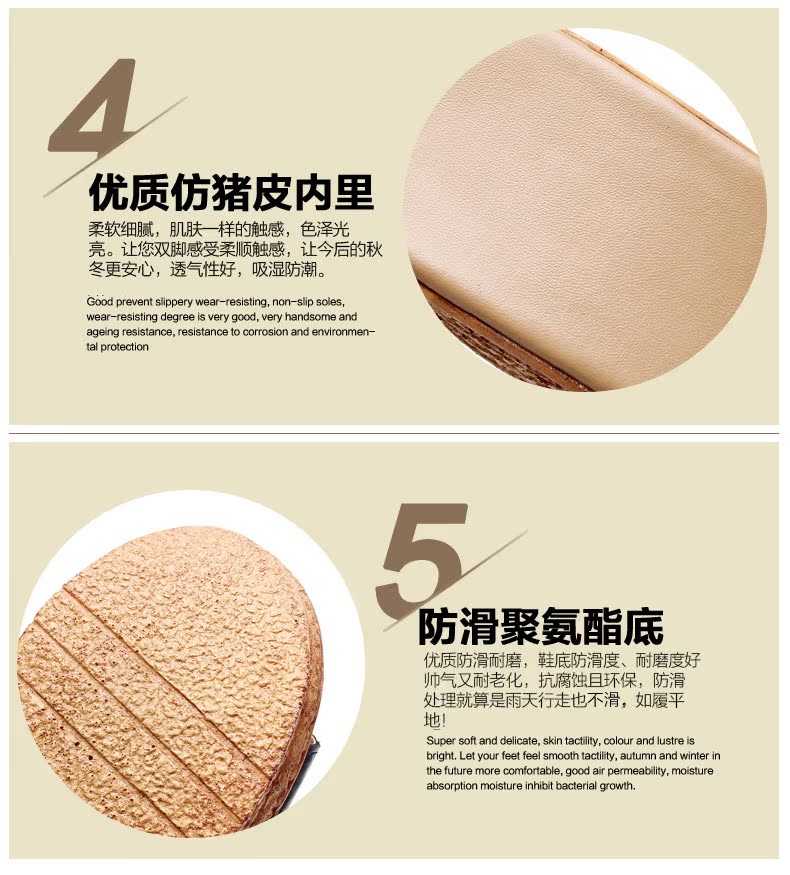 4

优质仿猪皮内里

柔软细腻，肌肤一样的触感，色泽光亮。让您双脚感受柔顺触感，让今后的秋冬更安心，透气性好，吸湿防潮。

Good prevent slippery wear-resisting, non-slip soles, wear-resisting degree is very good, very handsome and ageing resistance, resistance to corrosion and environmental protection

5

防滑聚氨酯底

优质防滑耐磨，鞋底防滑度、耐磨度好帅气又耐老化，抗腐蚀且环保，防滑处理就算是雨天行走也不滑，如履平地！

Super soft and delicate, skin tactility, colour and lustre is bright. Let your feet feel smooth tactility, autumn and winter in the future more comfortable, good air permeability, moisture absorption moisture inhibit bacterial growth.