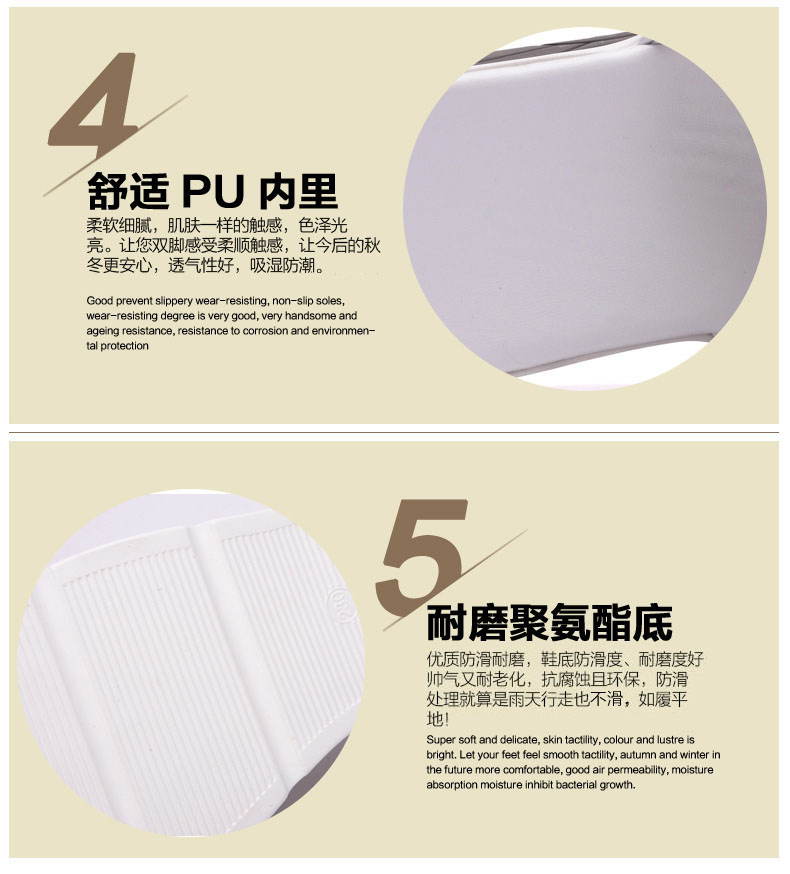 4

舒适 PU 内里

柔软细腻，肌肤一样的触感，色泽光亮。让您双脚感受柔顺触感，让今后的秋冬更安心，透气性好，吸湿防潮。

Good prevent slippery wear-resisting, non-slip soles, wear-resisting degree is very good, very handsome and ageing resistance, resistance to corrosion and environmental protection

5

耐磨聚氨酯底

优质防滑耐磨，鞋底防滑度、耐磨度好帅气又耐老化，抗腐蚀且环保，防滑处理就算是雨天行走也不滑，如履平地!

Super soft and delicate, skin tactility, colour and lustre is bright. Let your feet feel smooth tactility, autumn and winter in the future more comfortable, good air permeability, moisture absorption moisture inhibit bacterial growth.