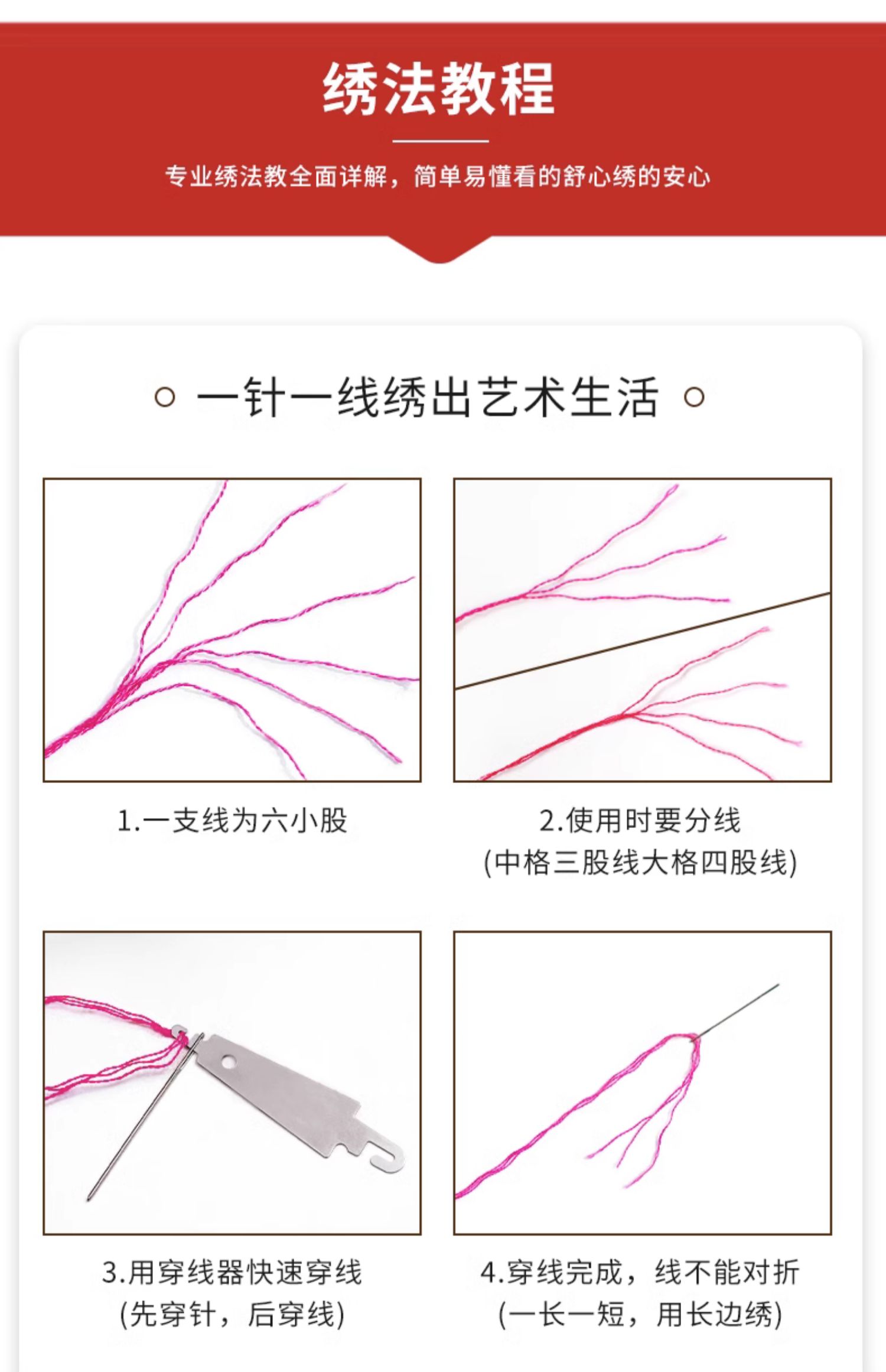 绣法教程

专业绣法教全面详解，简单易懂看的舒心绣的安心

一针一线绣出艺术生活

1.一支线为六小股

2.使用时要分线
(中格三股线大格四股线)

3.用穿线器快速穿线
(先穿针，后穿线)

4.穿线完成，线不能对折
(一长一短，用长边绣)