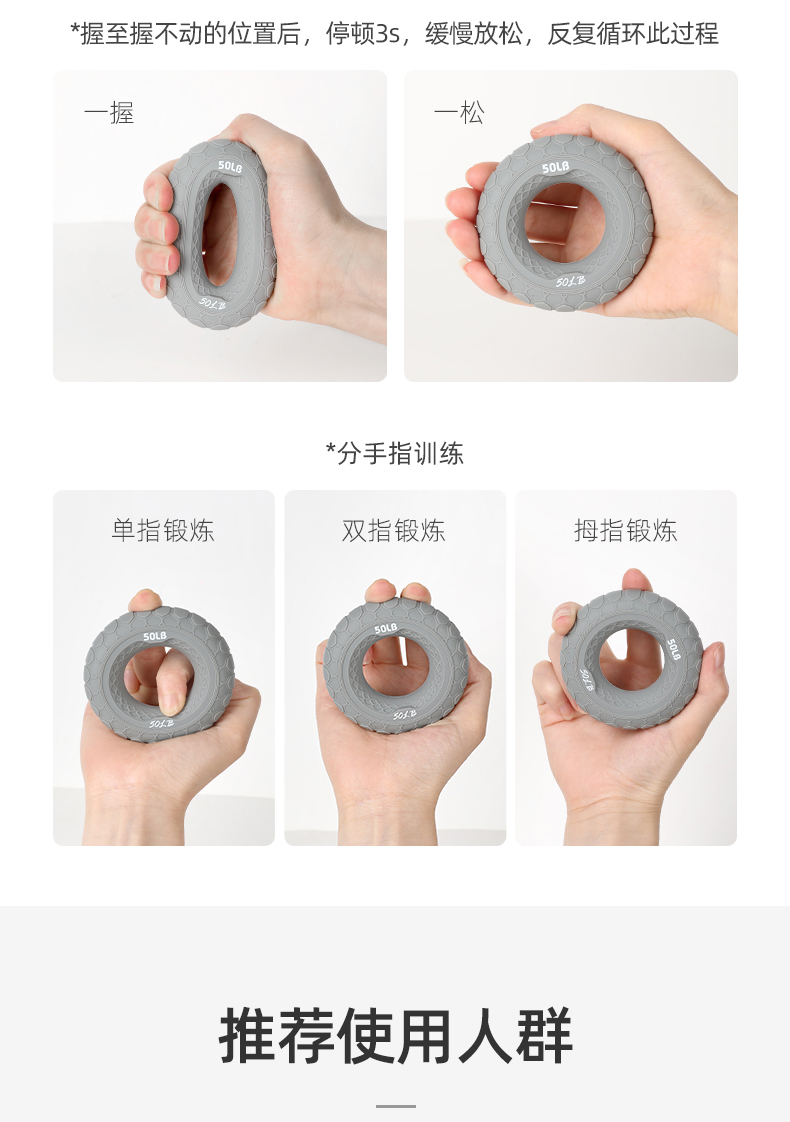 *握至握不动的位置后，停顿3s，缓慢放松，反复循环此过程

一握

50LB

50LB

一松

50LB

50LB

*分手指训练

单指锻炼

50LB

50LB

双指锻炼

50LB

50LB

拇指锻炼

50LB

50LB

推荐使用人群