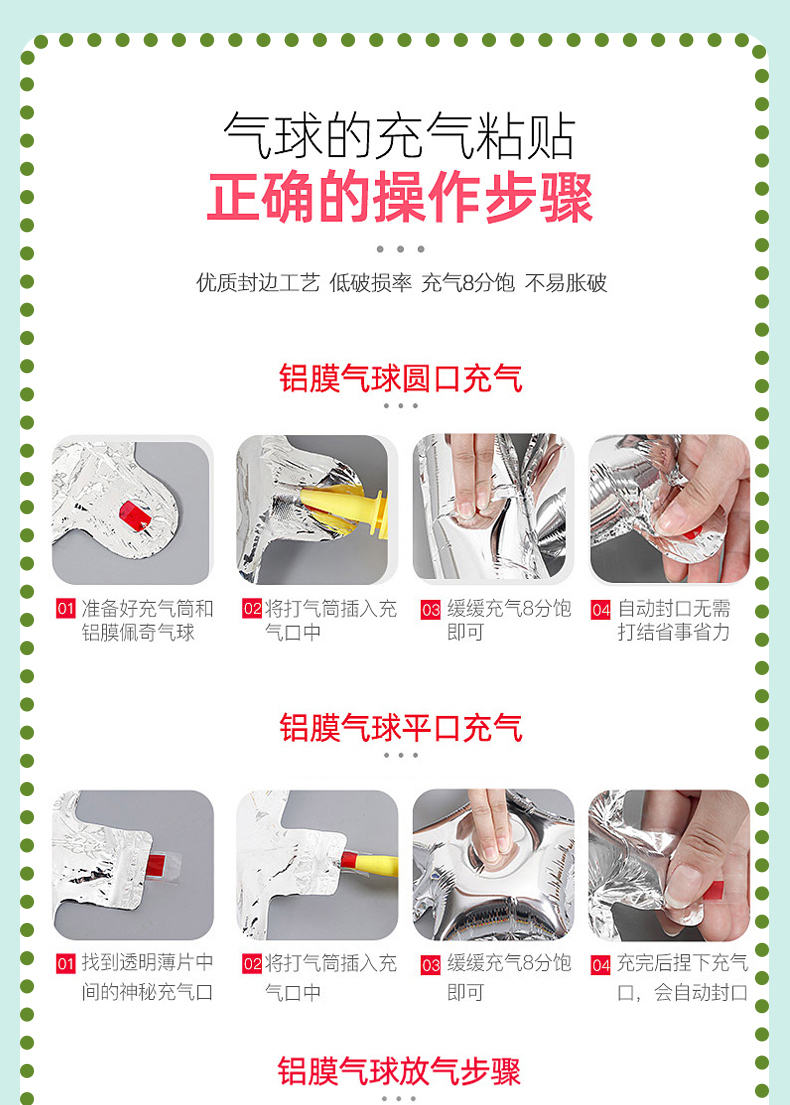 气球的充气粘贴
正确的操作步骤

优质封边工艺 低破损率 充气8分饱 不易胀破

铝膜气球圆口充气

01 准备好充气筒和铝膜佩奇气球

02 将打气筒插入充气口中

03 缓缓充气8分饱即可

04 自动封口无需打结省事省力

铝膜气球平口充气

01 找到透明薄片中间的神秘充气口

02 将打气筒插入充气口中

03 缓缓充气8分饱即可

04 充完后捏下充气口，会自动封口

铝膜气球放气步骤