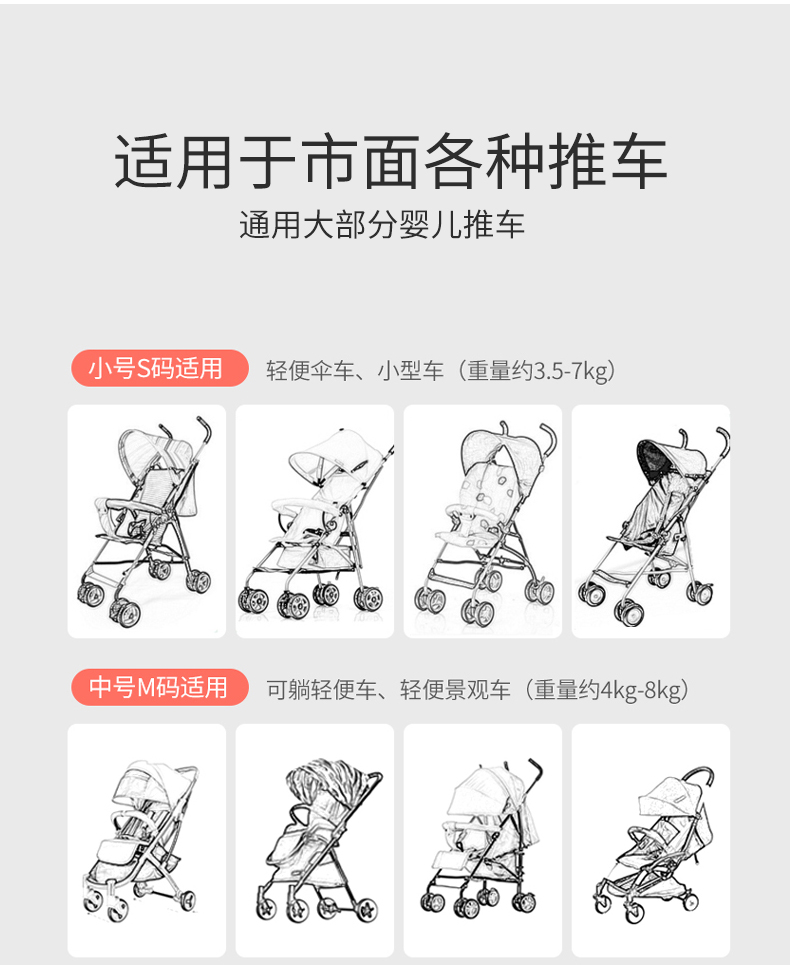 适用于市面各种推车

通用大部分婴儿推车

小号S码适用

轻便伞车、小型车（重量约3.5-7kg）

中号M码适用

可躺轻便车、轻便景观车（重量约4kg-8kg）