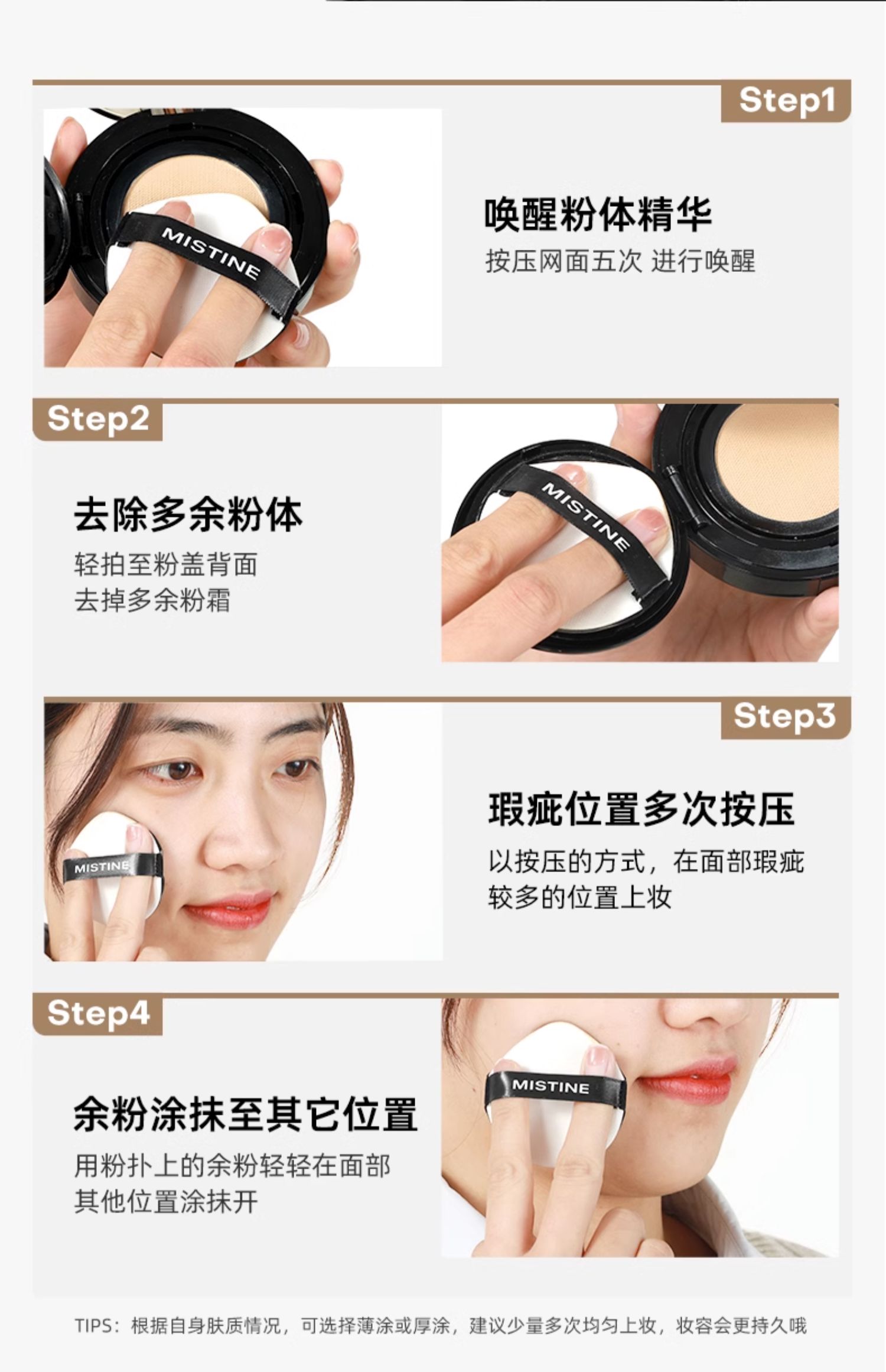 Step1

MISTINE

唤醒粉体精华

按压网面五次 进行唤醒

Step2

去除多余粉体

轻拍至粉盖背面
去掉多余粉霜

MISTINE

Step3

MISTINE

瑕疵位置多次按压

以按压的方式，在面部瑕疵较多的位置上妆

Step4

余粉涂抹至其它位置

用粉扑上的余粉轻轻在面部其他位置涂抹开

MISTINE

TIPS：根据自身肤质情况，可选择薄涂或厚涂，建议少量多次均匀上妆，妆容会更持久哦