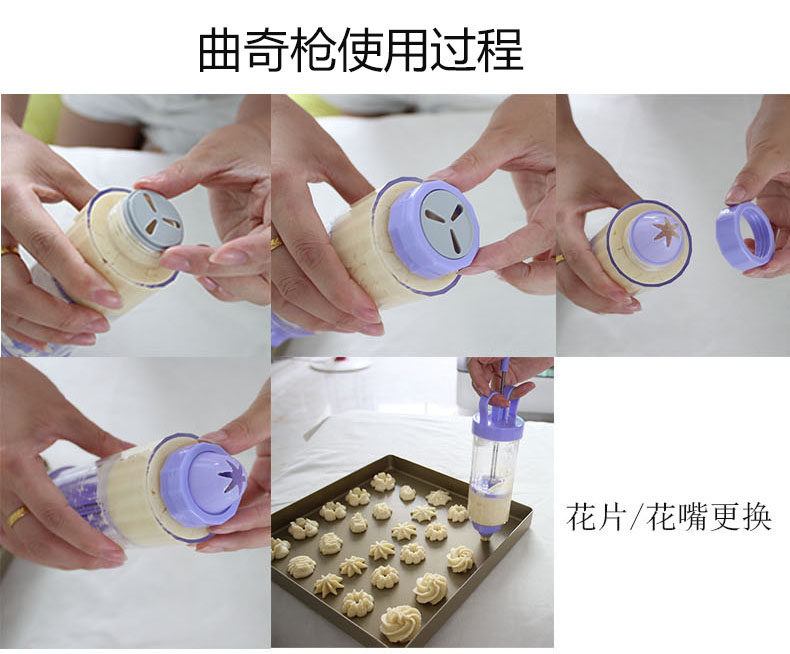 曲奇枪使用过程

花片/花嘴更换