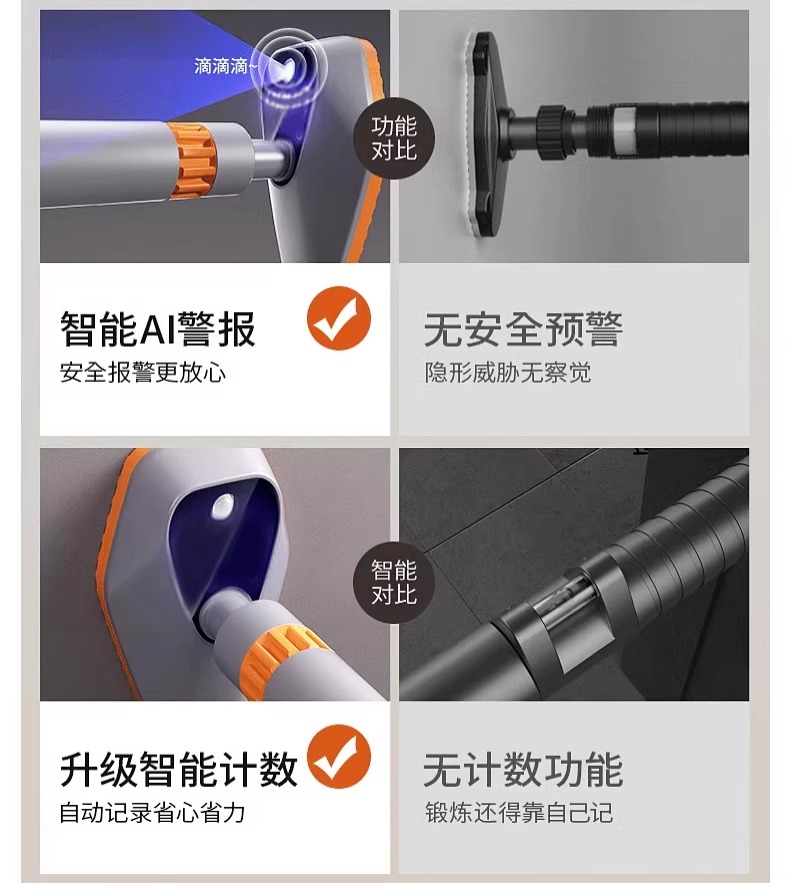 滴滴滴~

功能对比

智能AI警报
安全报警更放心

无安全预警
隐形威胁无察觉

智能对比

升级智能计数
自动记录省心省力

无计数功能
锻炼还得靠自己记