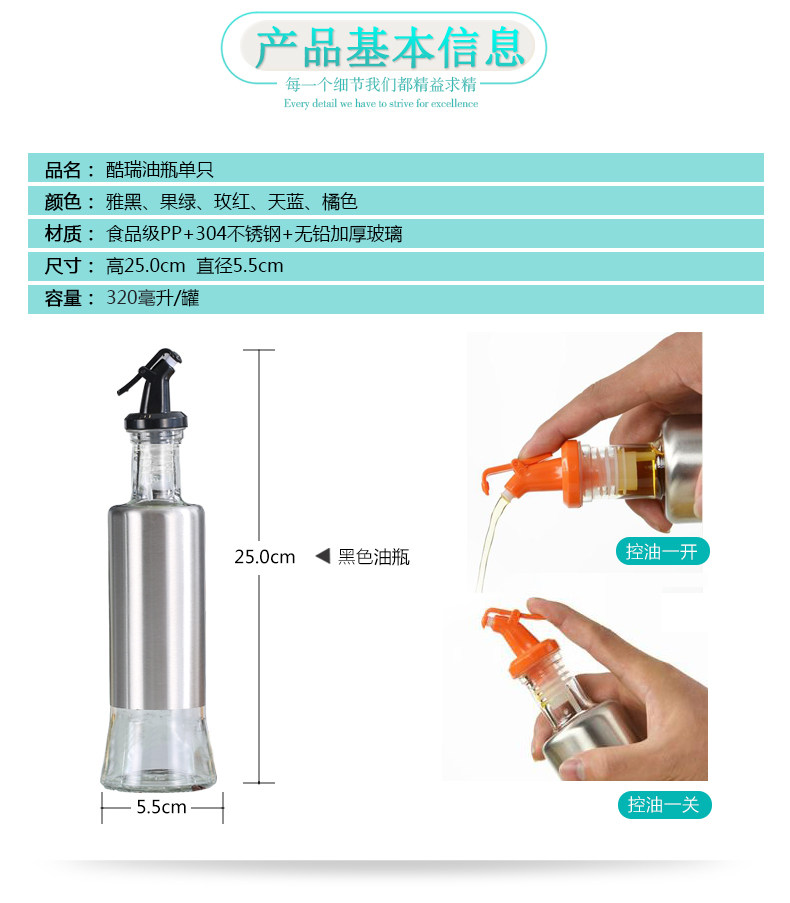 产品基本信息
每一个细节我们都精益求精
Every detail we have to strive for excellence

品名： 酷瑞油瓶单只
颜色： 雅黑、果绿、玫红、天蓝、橘色
材质： 食品级PP+304不锈钢+无铅加厚玻璃
尺寸： 高25.0cm 直径5.5cm
容量： 320毫升/罐

25.0cm
◀ 黑色油瓶
5.5cm

控油一开
控油一关