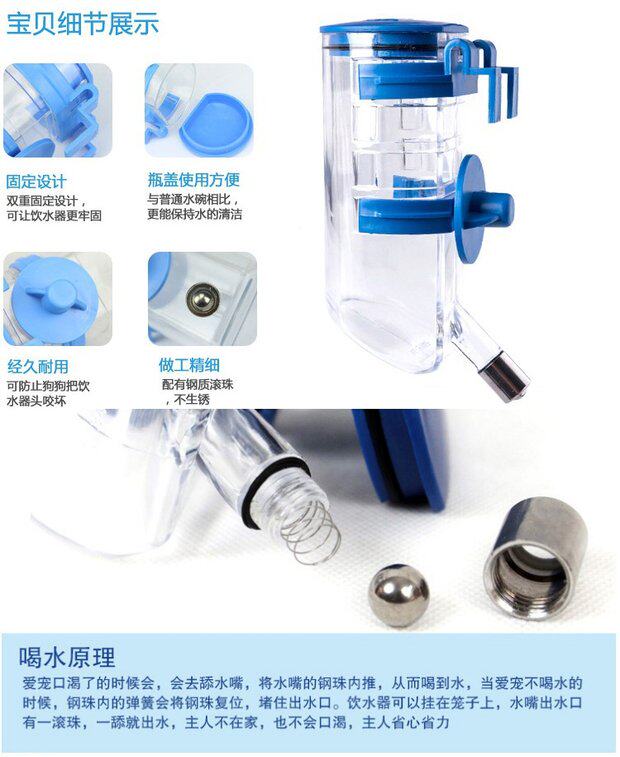 宝贝细节展示

固定设计
双重固定设计，可让饮水器更牢固

瓶盖使用方便
与普通水碗相比，更能保持水的清洁

经久耐用
可防止狗狗把饮水器头咬坏

做工精细
配有钢质滚珠，不生锈

喝水原理
爱宠口渴了的时候会，会去舔水嘴，将水嘴的钢珠内推，从而喝到水，当爱宠不喝水的时候，钢珠内的弹簧会将钢珠复位，堵住出水口。饮水器可以挂在笼子上，水嘴出水口有一滚珠，一舔就出水，主人不在家，也不会口渴，主人省心省力