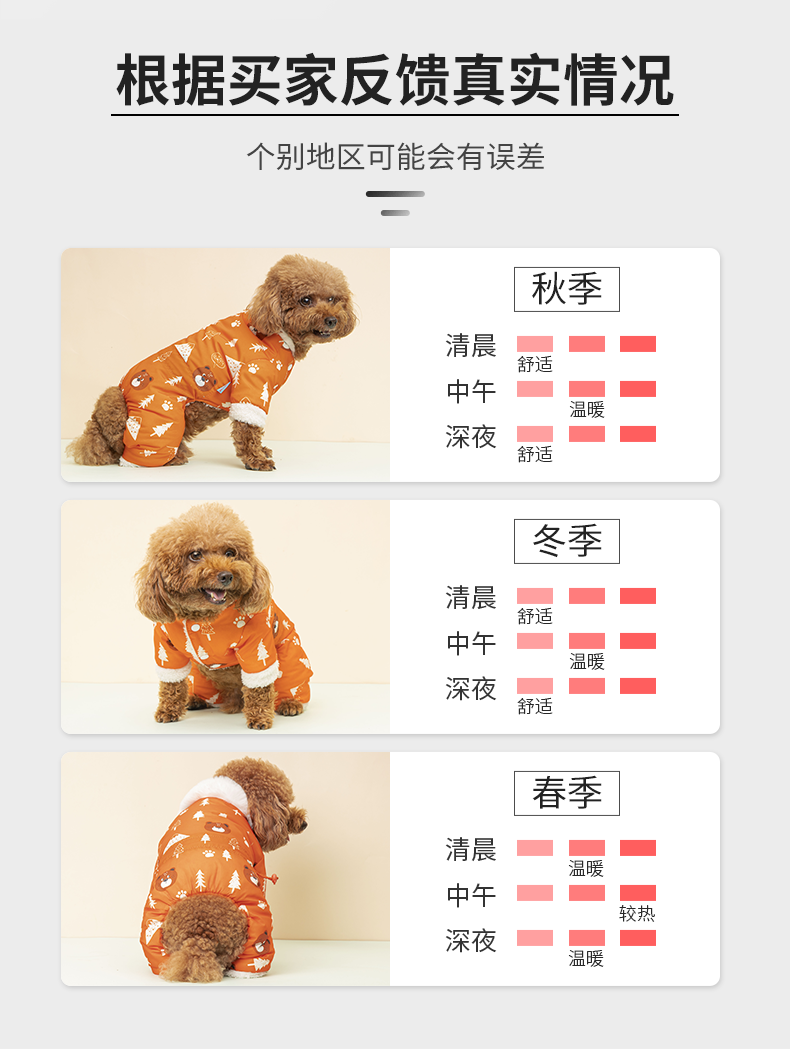 根据买家反馈真实情况

个别地区可能会有误差

秋季

清晨 舒适
中午 温暖
深夜 舒适

冬季

清晨 舒适
中午 温暖
深夜 舒适

春季

清晨 温暖
中午 较热
深夜 温暖