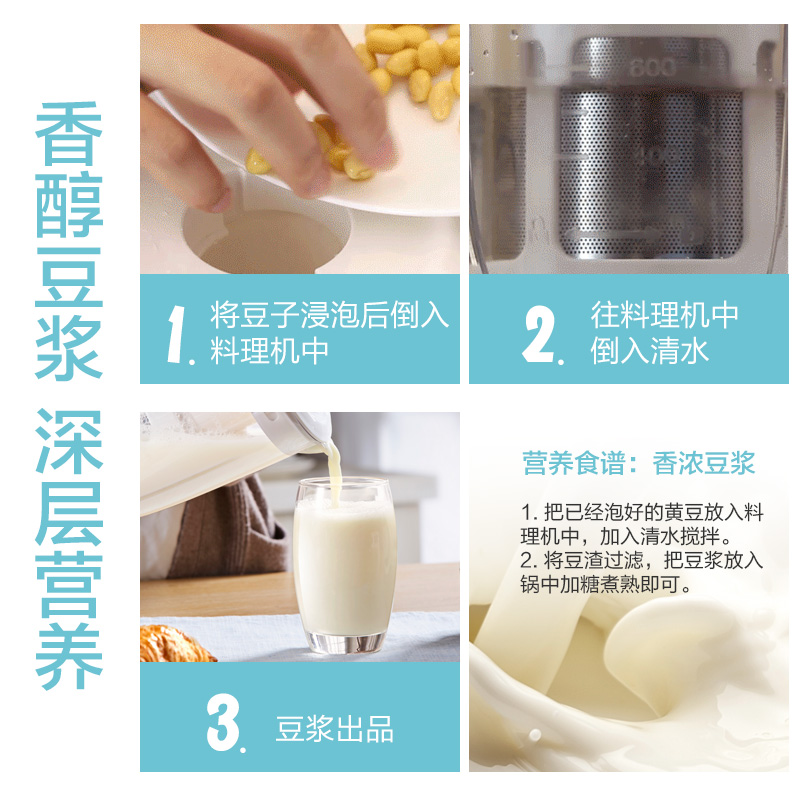 香醇豆浆 深层营养

800

400

1. 将豆子浸泡后倒入料理机中

2. 往料理机中倒入清水

3. 豆浆出品

营养食谱：香浓豆浆

1. 把已经泡好的黄豆放入料理机中，加入清水搅拌。
2. 将豆渣过滤，把豆浆放入锅中加糖煮熟即可。