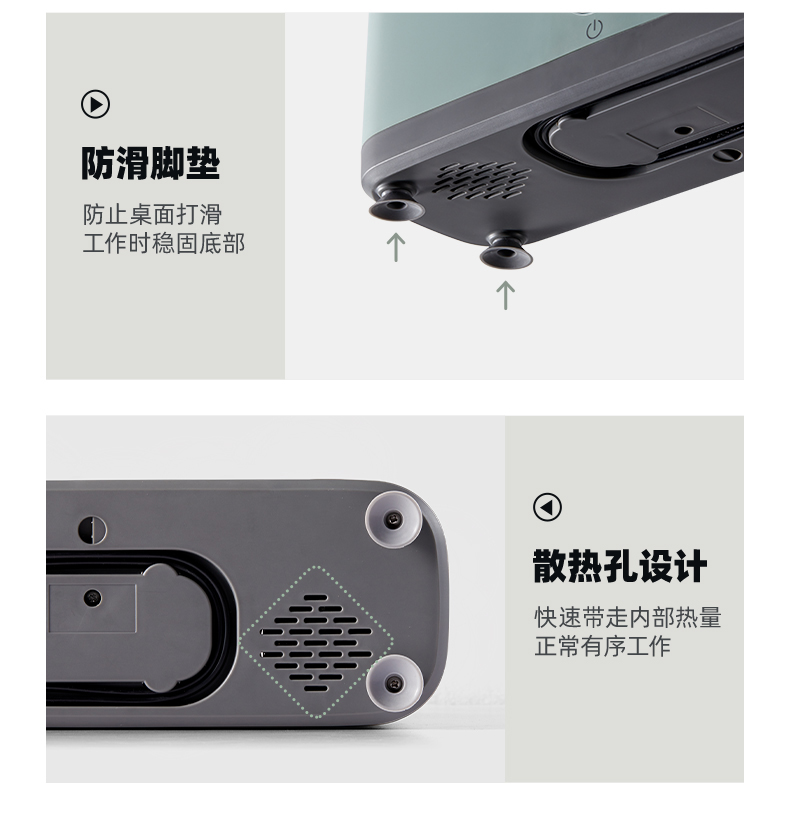 防滑脚垫

防止桌面打滑
工作时稳固底部

散热孔设计

快速带走内部热量
正常有序工作