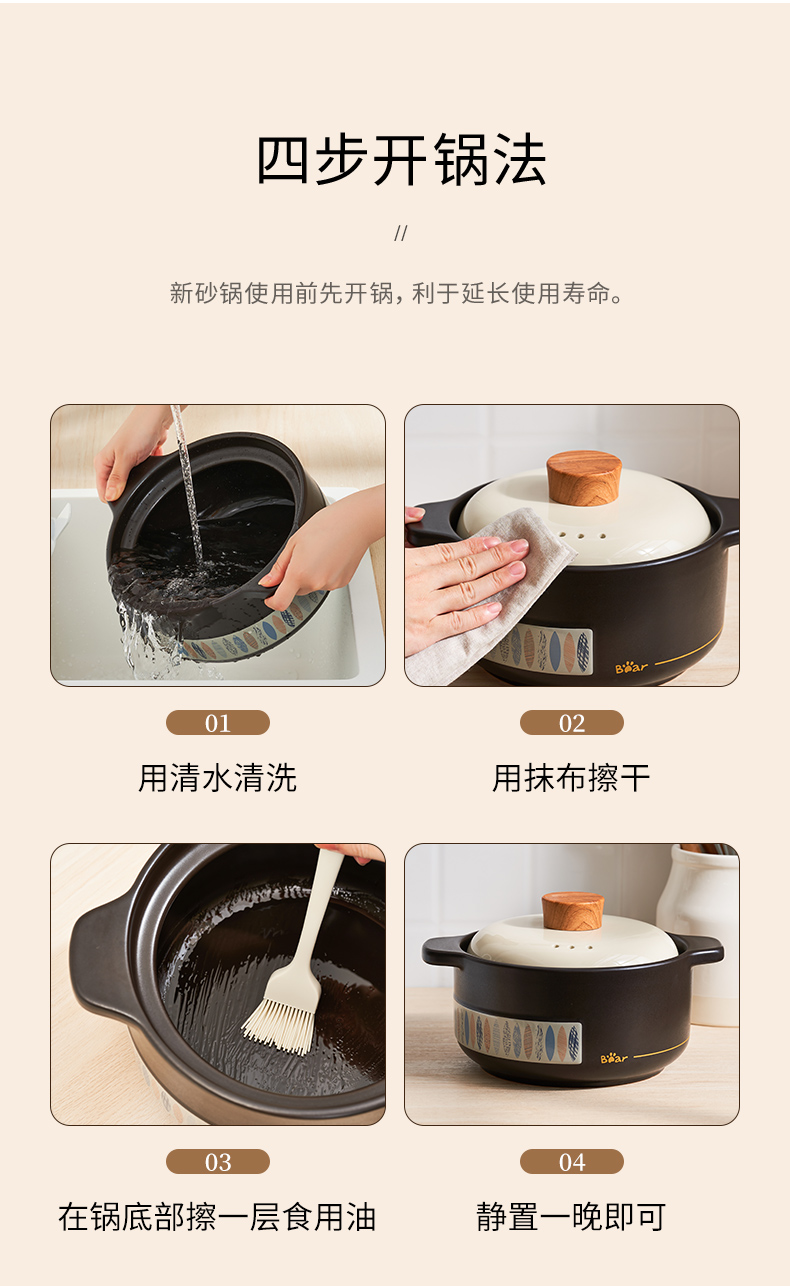 四步开锅法

//

新砂锅使用前先开锅，利于延长使用寿命。

Bear

01

用清水清洗

02

用抹布擦干

Bear

03

在锅底部擦一层食用油

04

静置一晚即可