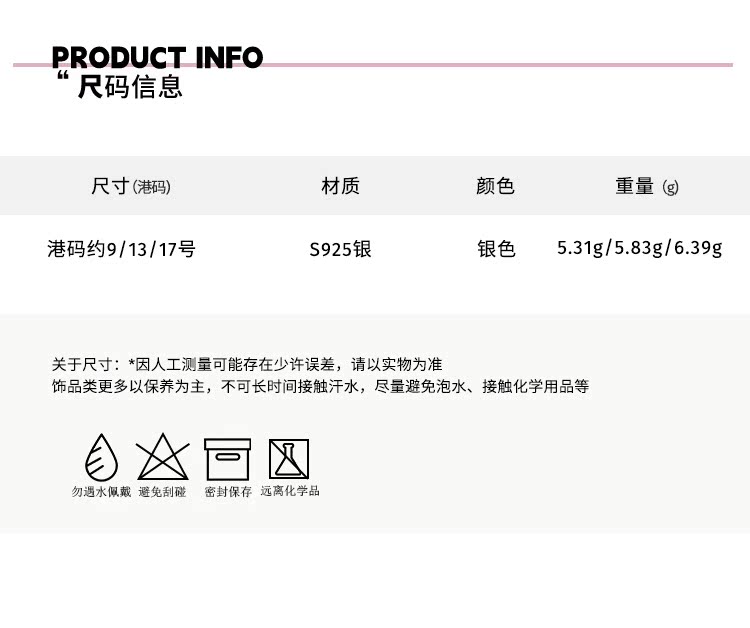 PRODUCT INFO
“尺码信息

| 尺寸(港码) | 材质 | 颜色 | 重量(g) |
|---|---|---|---|
| 港码约9/13/17号 | S925银 | 银色 | 5.31g/5.83g/6.39g |

关于尺寸：*因人工测量可能存在少许误差，请以实物为准
饰品类更多以保养为主，不可长时间接触汗水，尽量避免泡水、接触化学用品等

勿遇水佩戴 避免刮碰 密封保存 远离化学品