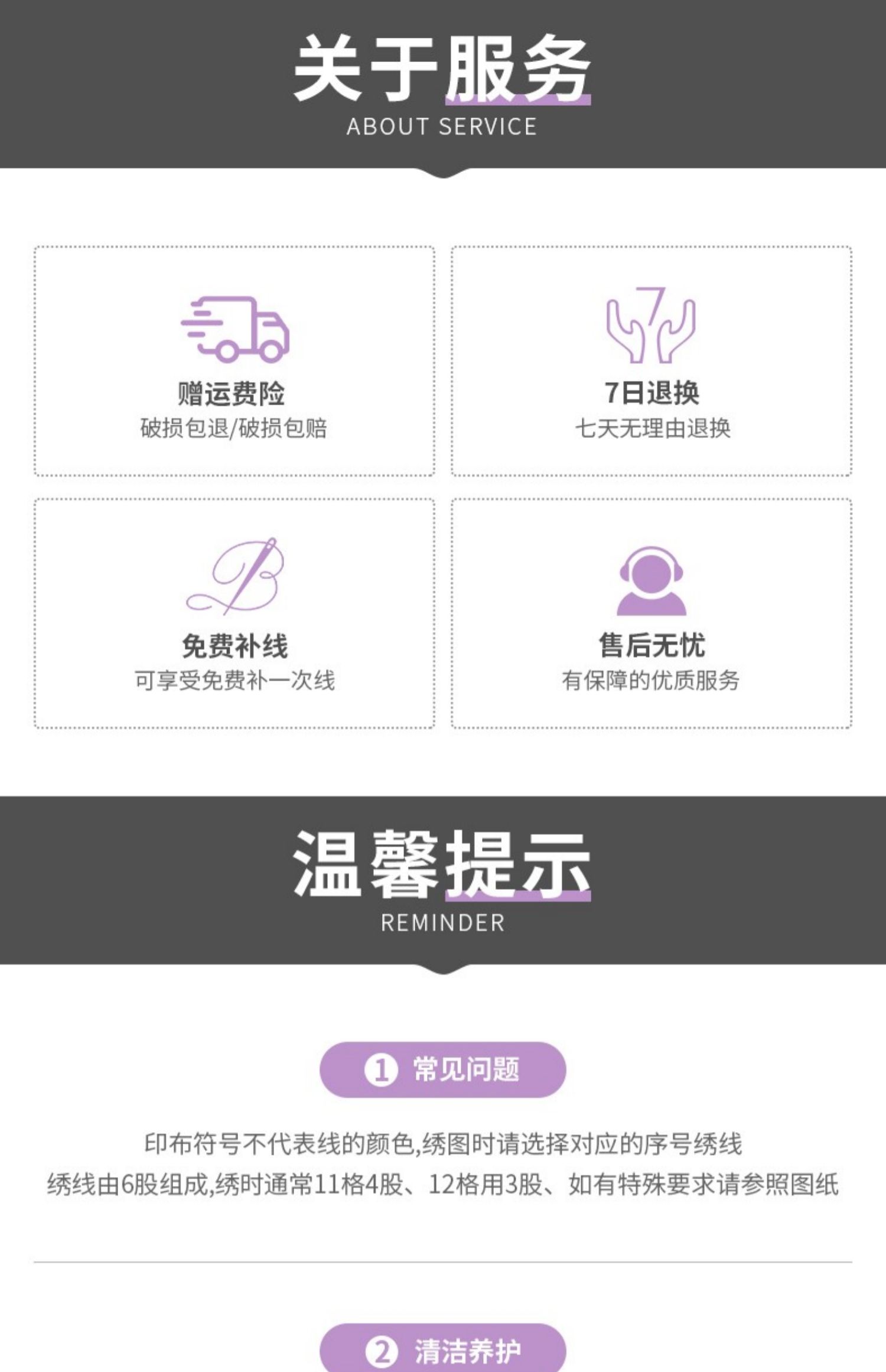 关于服务
ABOUT SERVICE

赠运费险
破损包退/破损包赔

7日退换
七天无理由退换

免费补线
可享受免费补一次线

售后无忧
有保障的优质服务

温馨提示
REMINDER

1 常见问题

印布符号不代表线的颜色,绣图时请选择对应的序号绣线
绣线由6股组成,绣时通常11格4股、12格用3股、如有特殊要求请参照图纸

2 清洁养护