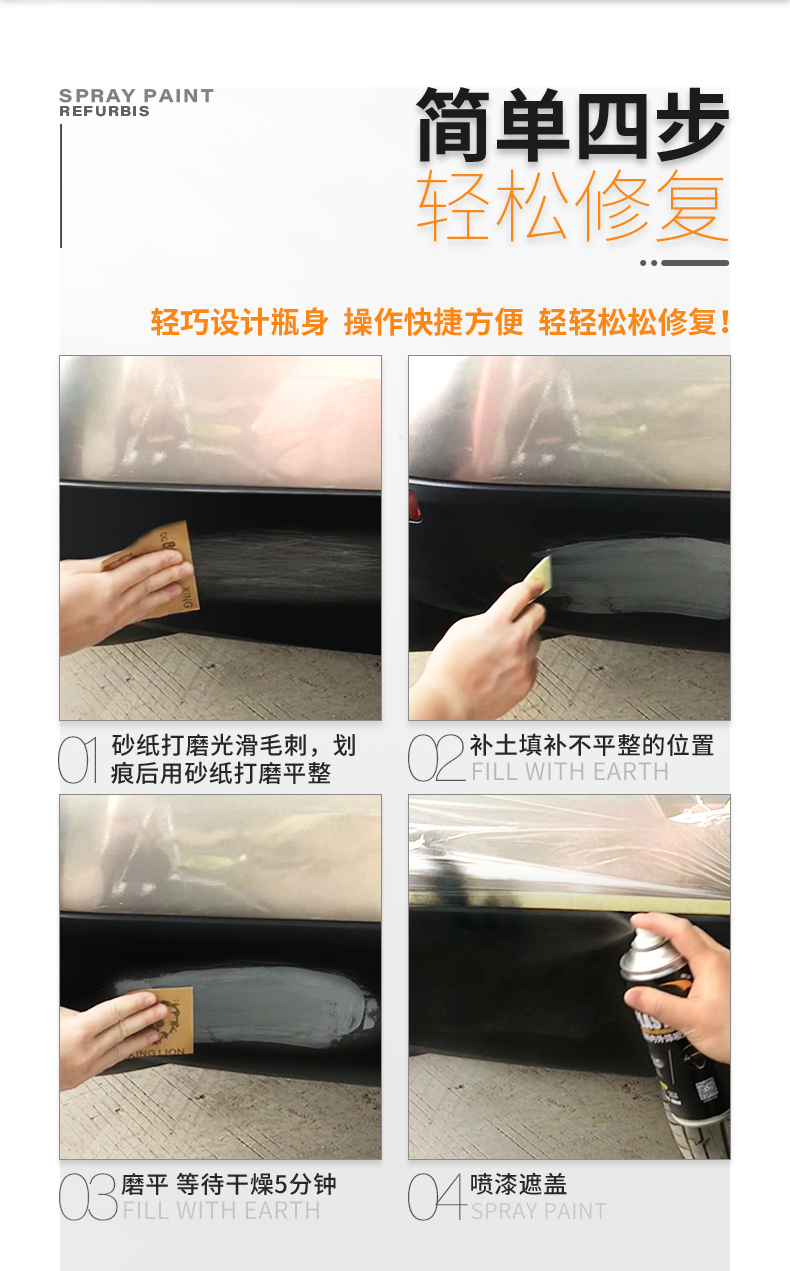 SPRAY PAINT
REFURBIS

简单四步
轻松修复

轻巧设计瓶身 操作快捷方便 轻轻松松修复！

01 砂纸打磨光滑毛刺，划痕后用砂纸打磨平整

02 补土填补不平整的位置
FILL WITH EARTH

03 磨平 等待干燥5分钟
FILL WITH EARTH

04 喷漆遮盖
SPRAY PAINT