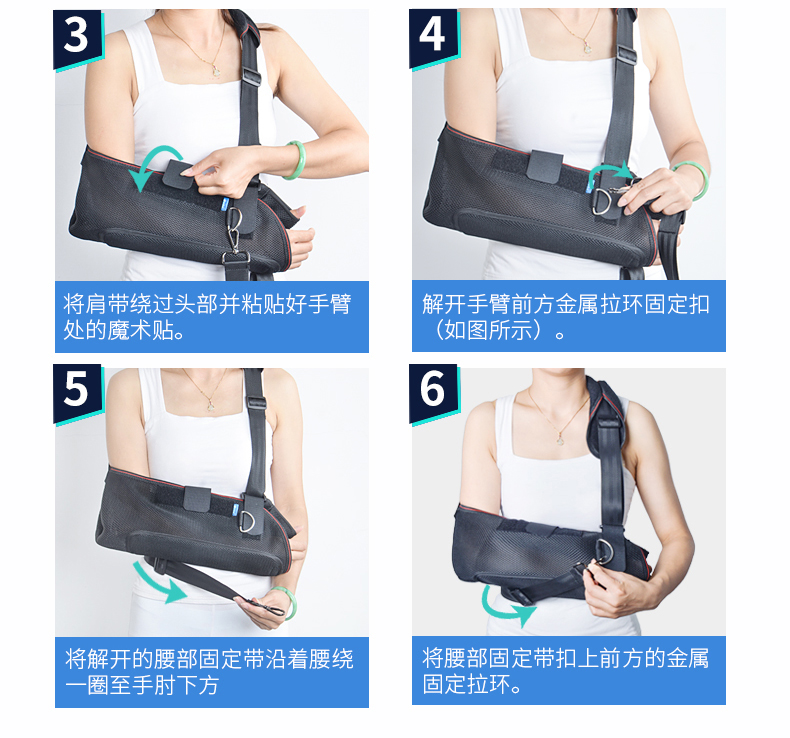 3

将肩带绕过头部并粘贴好手臂处的魔术贴。

4

解开手臂前方金属拉环固定扣（如图所示）。

5

将解开的腰部固定带沿着腰绕一圈至手肘下方

6

将腰部固定带扣上前方的金属固定拉环。