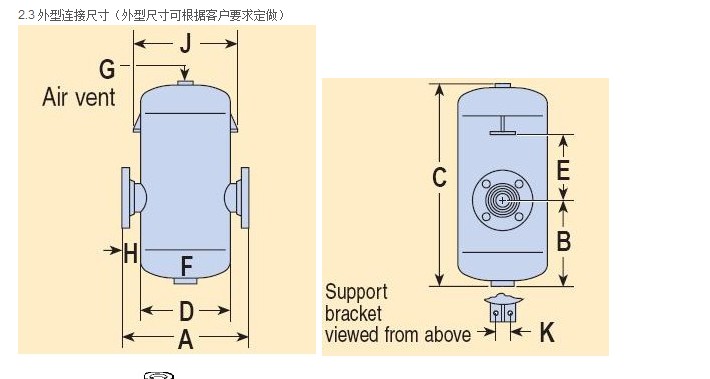 2.3 外型连接尺寸（外型尺寸可根据客户要求定做）

J

G

Air vent

H

F

D

A

C

E

B

Support bracket viewed from above

K