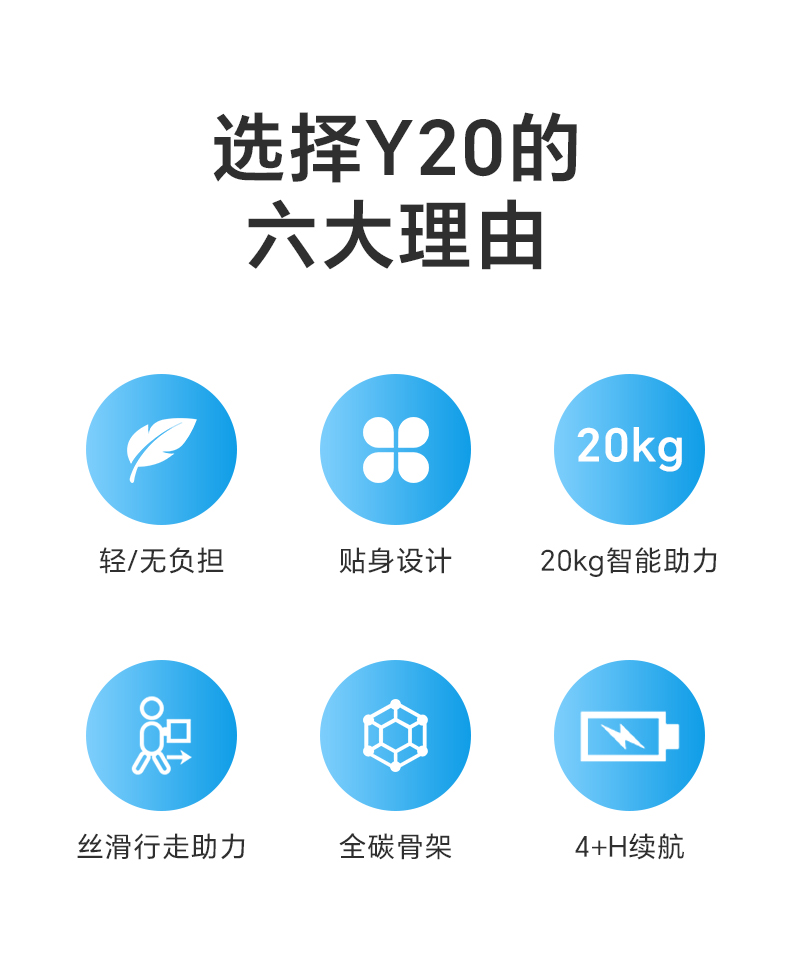 选择Y20的
六大理由

轻/无负担

贴身设计

20kg

20kg智能助力

丝滑行走助力

全碳骨架

4+H续航