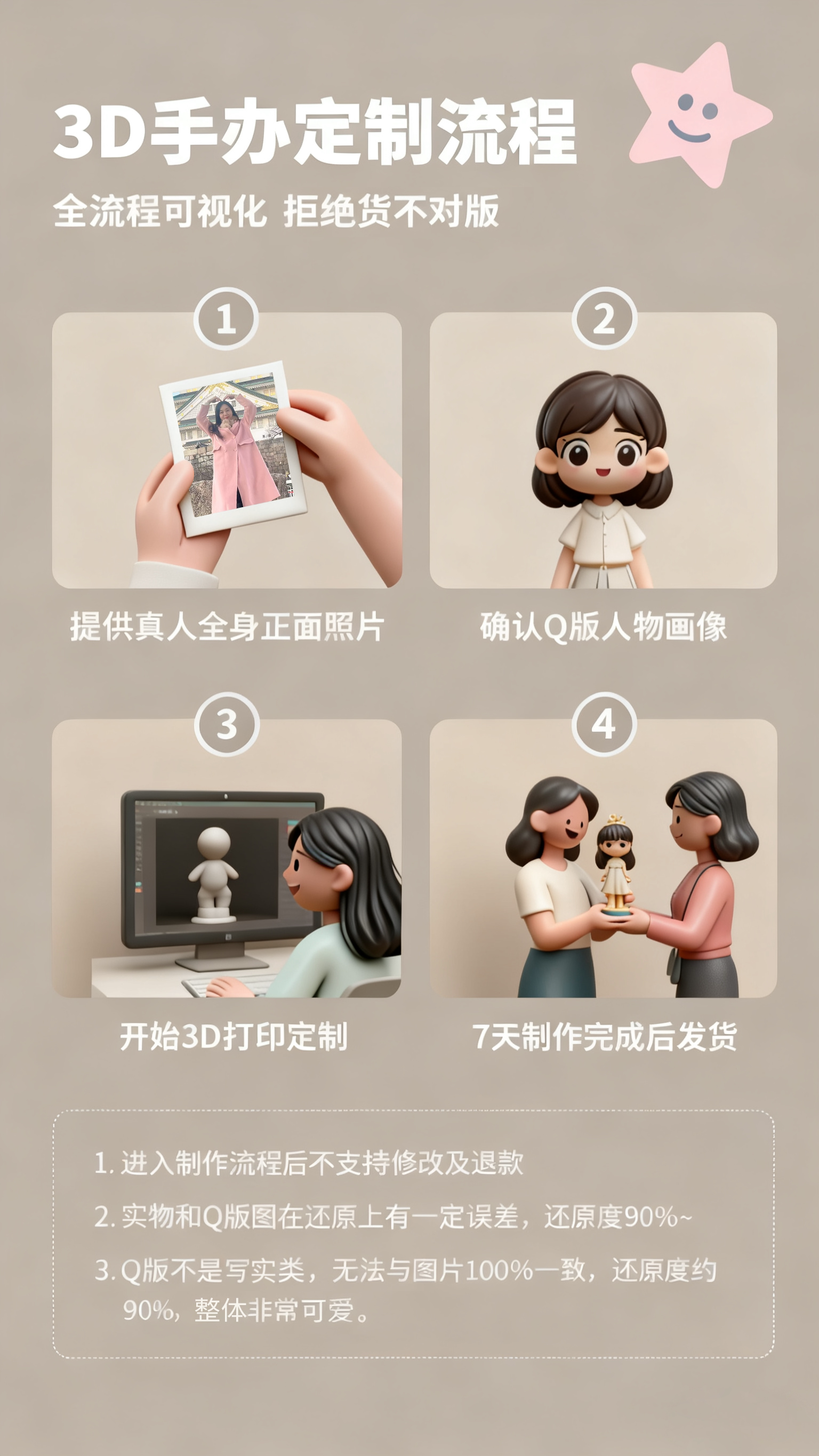 3D手办定制流程

全流程可视化 拒绝货不对版

①

提供真人全身正面照片

②

确认Q版人物画像

③

开始3D打印定制

④

7天制作完成后发货

1. 进入制作流程后不支持修改及退款

2. 实物和Q版图在还原上有一定误差，还原度90%~

3. Q版不是写实类，无法与图片100%一致，还原度约90%，整体非常可爱。