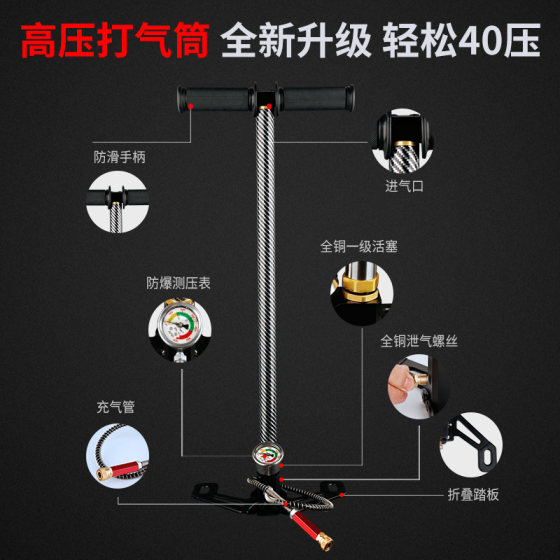 高压打气筒 全新升级 轻松40压

防滑手柄

进气口

全铜一级活塞

防爆测压表

全铜泄气螺丝

充气管

折叠踏板