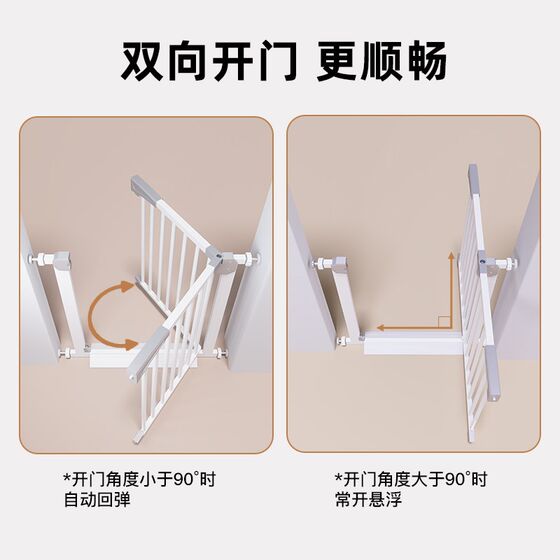 双向开门 更顺畅

*开门角度小于90°时
自动回弹

*开门角度大于90°时
常开悬浮