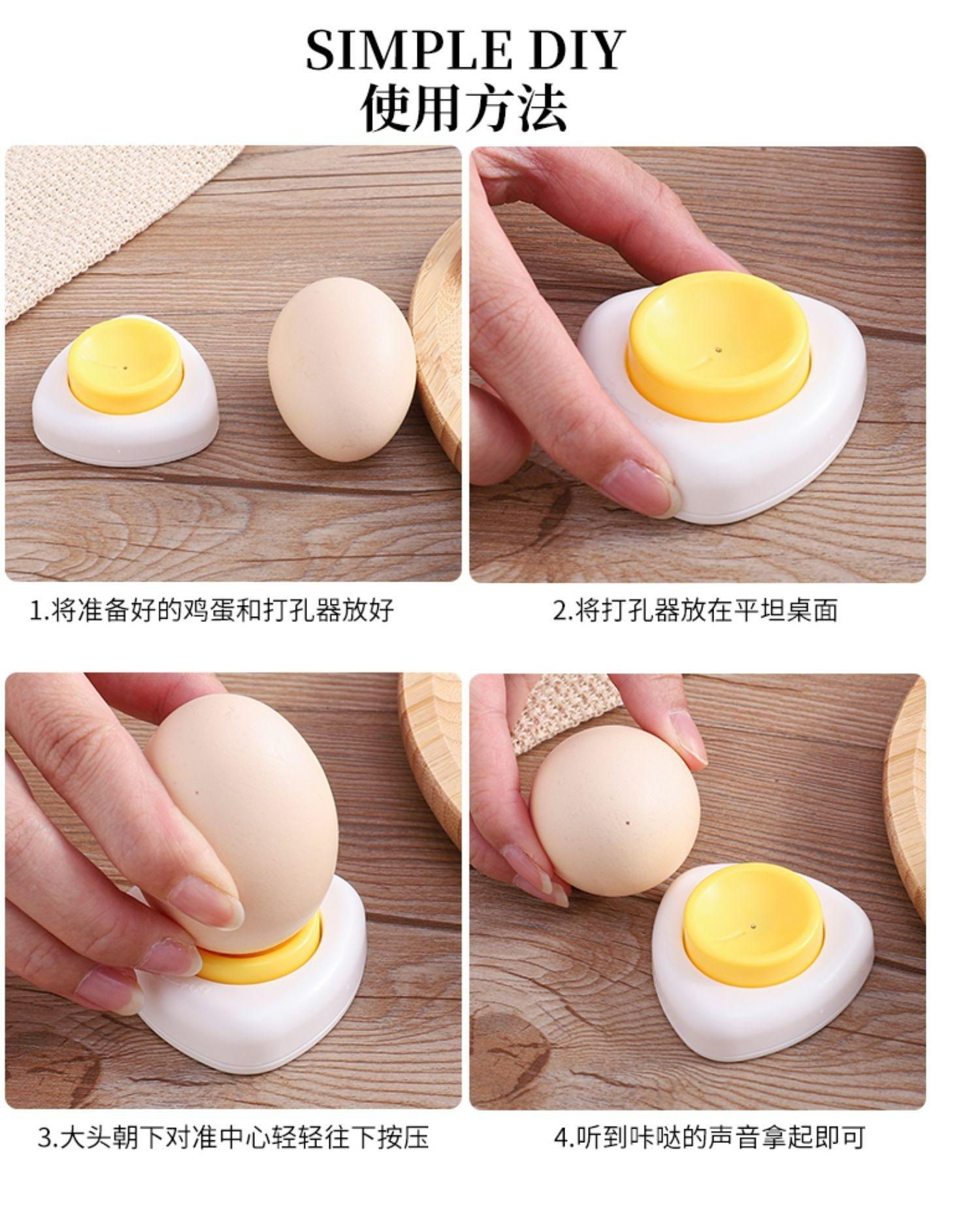 SIMPLE DIY
使用方法

1.将准备好的鸡蛋和打孔器放好

2.将打孔器放在平坦桌面

3.大头朝下对准中心轻轻往下按压

4.听到咔哒的声音拿起即可