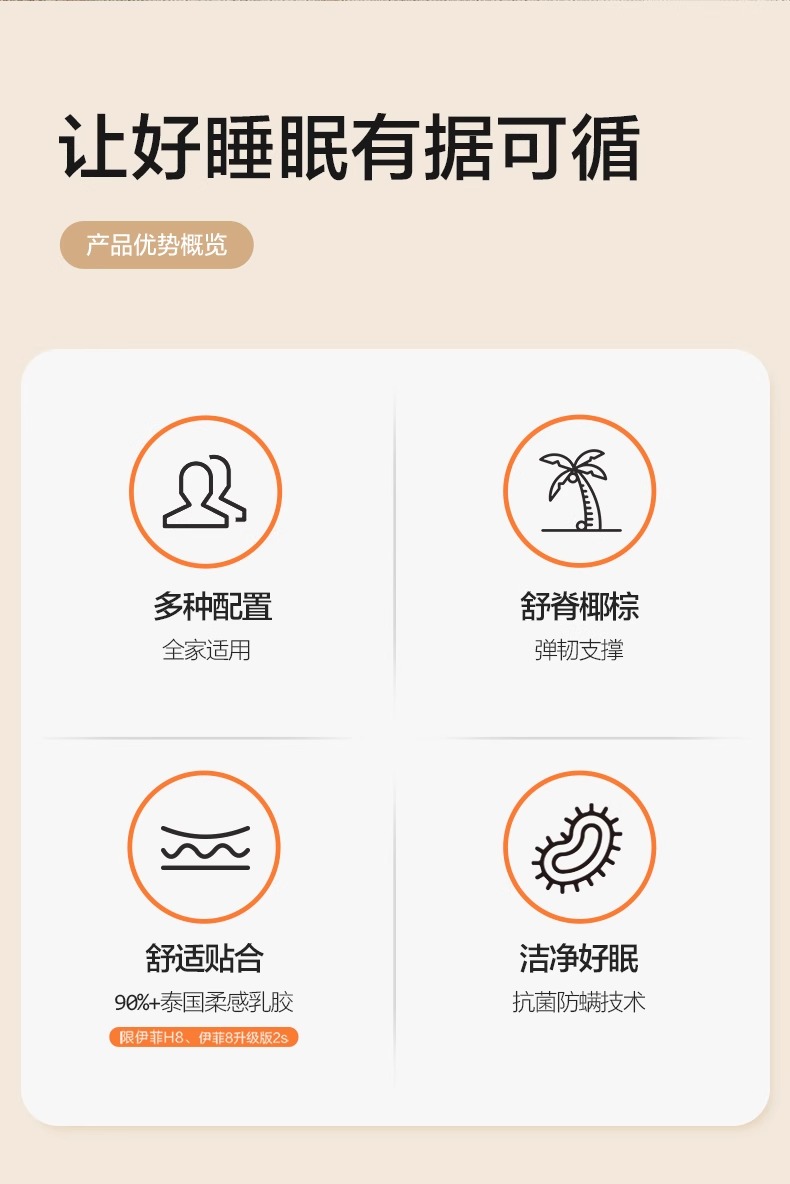 让好睡眠有据可循

产品优势概览

多种配置
全家适用

舒脊椰棕
弹韧支撑

舒适贴合
90%+泰国柔感乳胶
限伊菲H8、伊菲8升级版2s

洁净好眠
抗菌防螨技术