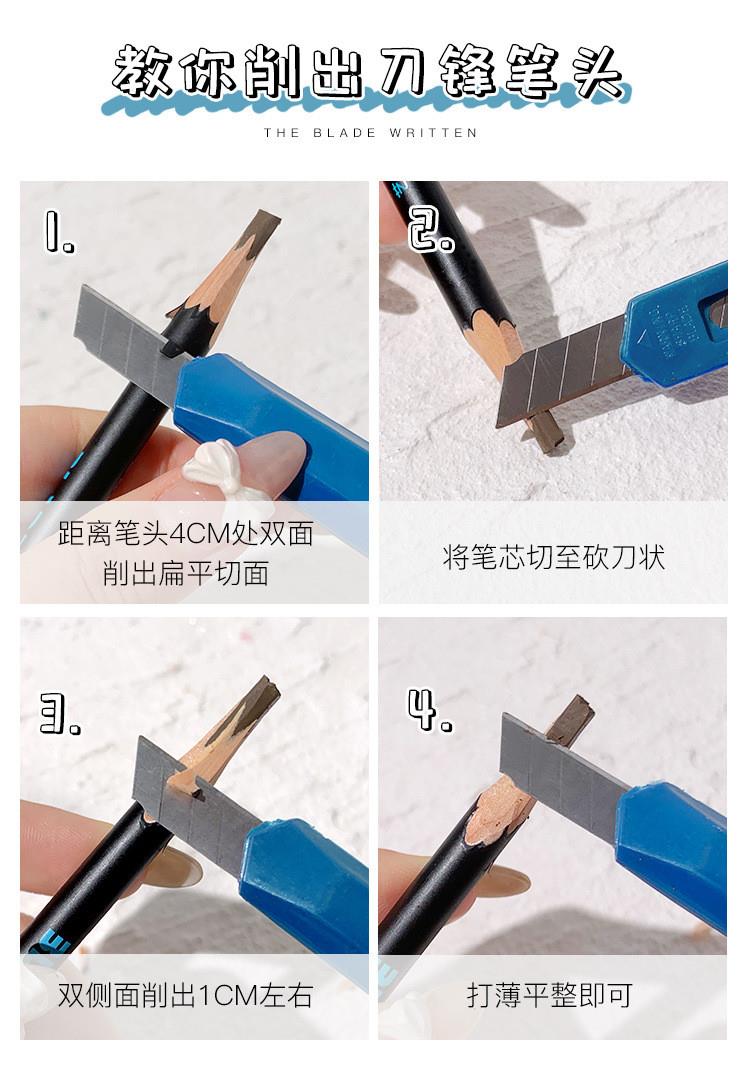 教你削出刀锋笔头

THE BLADE WRITTEN

1.

距离笔头4CM处双面削出扁平切面

2.

将笔芯切至砍刀状

3.

双侧面削出1CM左右

4.

打薄平整即可