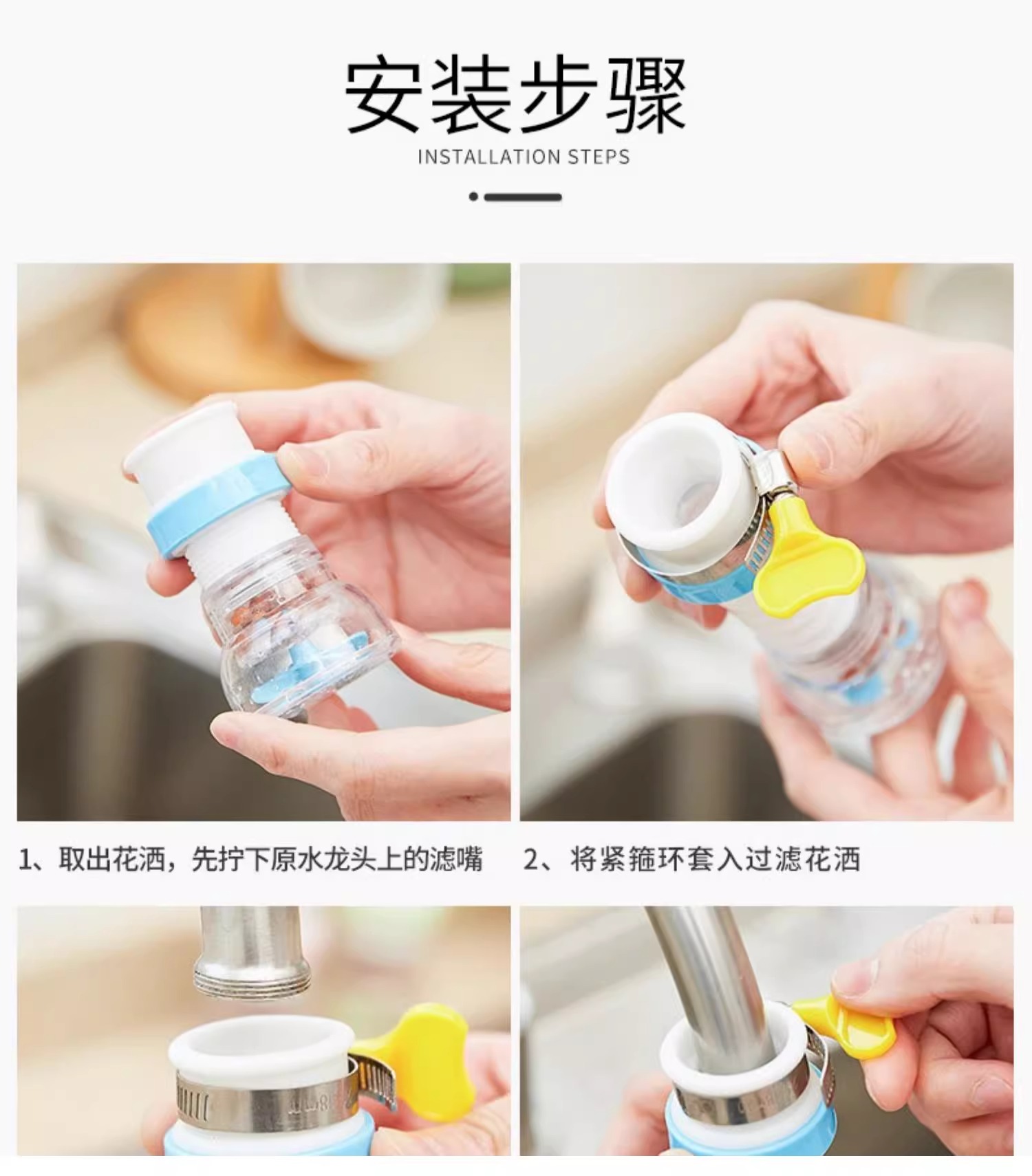 安装步骤

INSTALLATION STEPS

1、取出花洒，先拧下原水龙头上的滤嘴

2、将紧箍环套入过滤花洒