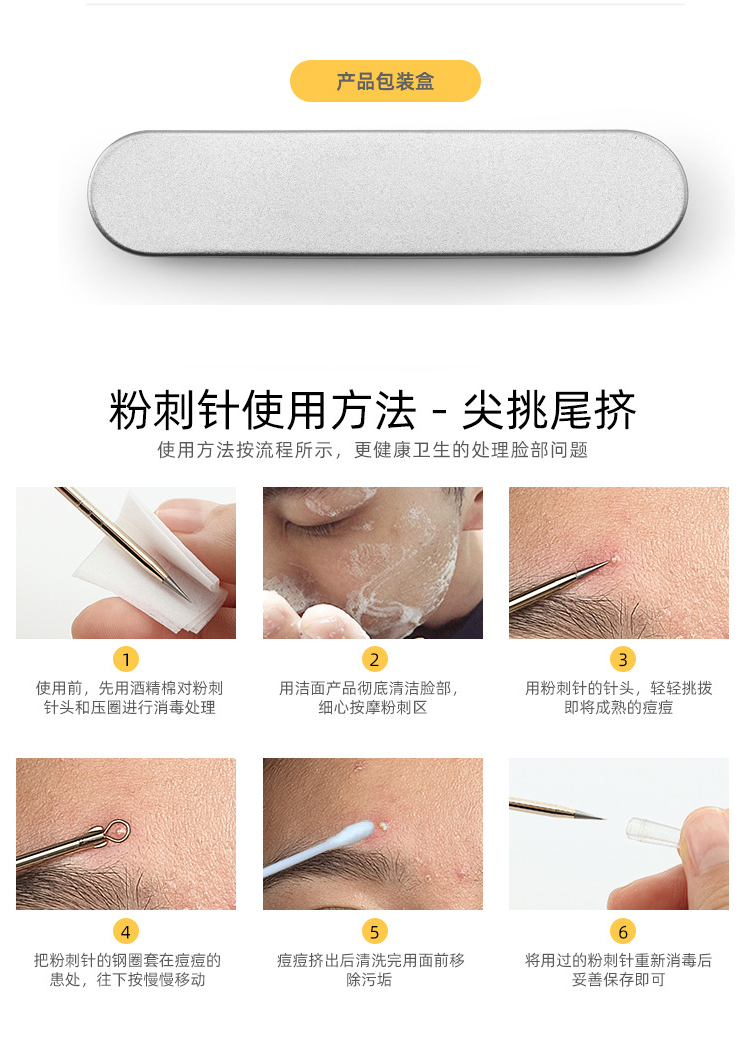 产品包装盒

粉刺针使用方法 - 尖挑尾挤

使用方法按流程所示，更健康卫生的处理脸部问题

1

使用前，先用酒精棉对粉刺针头和压圈进行消毒处理

2

用洁面产品彻底清洁脸部，细心按摩粉刺区

3

用粉刺针的针头，轻轻挑拨即将成熟的痘痘

4

把粉刺针的钢圈套在痘痘的患处，往下按慢慢移动

5

痘痘挤出后清洗完用面前移除污垢

6

将用过的粉刺针重新消毒后妥善保存即可