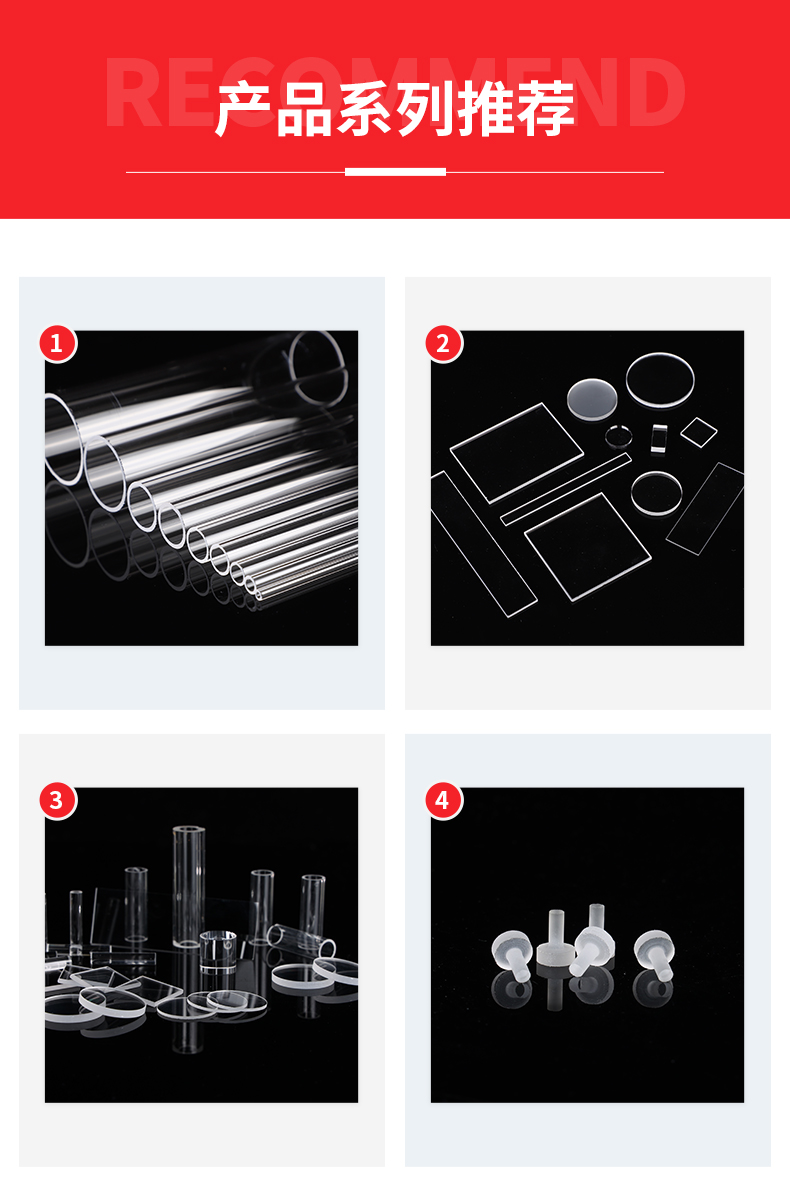 RECOMMEND
产品系列推荐

1

2

3

4