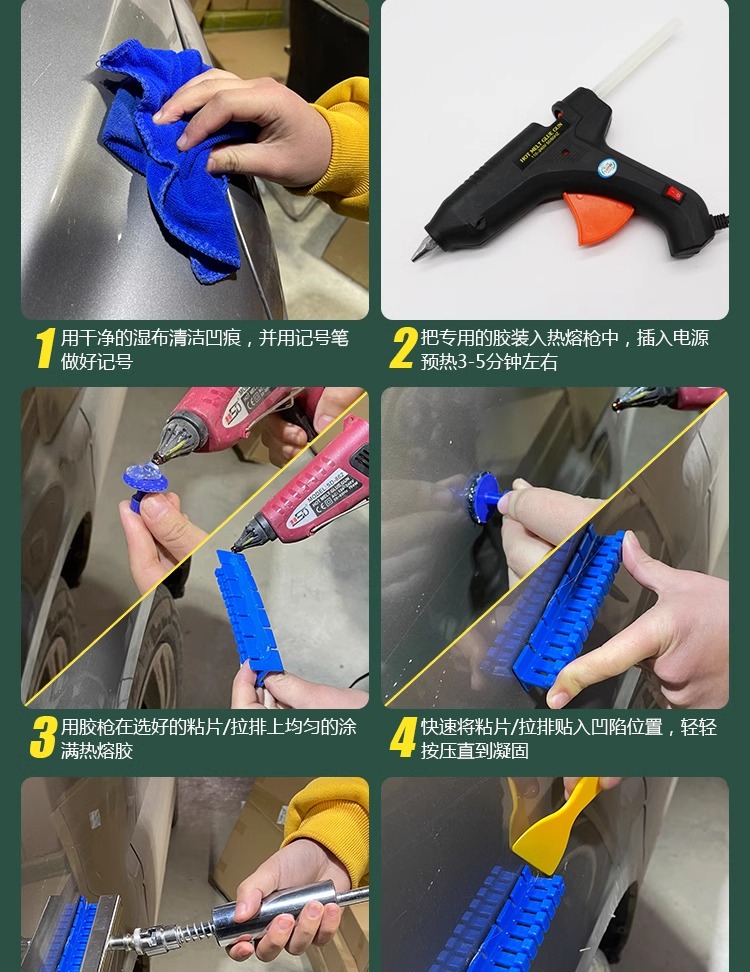 HOT MELT GLUE GUN

1 用干净的湿布清洁凹痕，并用记号笔做好记号

2 把专用的胶装入热熔枪中，插入电源预热3-5分钟左右

3 用胶枪在选好的粘片/拉排上均匀的涂满热熔胶

4 快速将粘片/拉排贴入凹陷位置，轻轻按压直到凝固