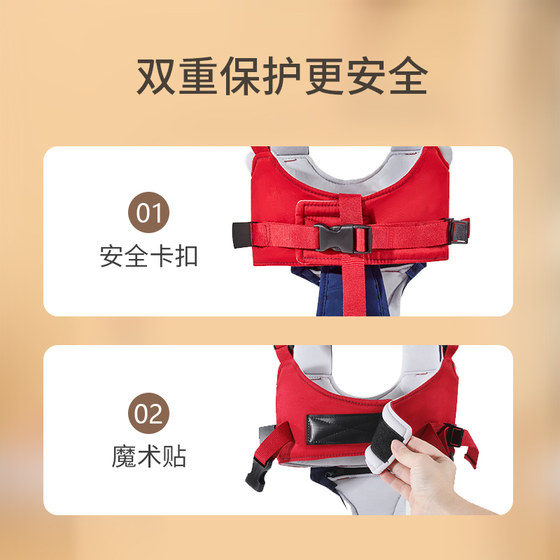 双重保护更安全

01
安全卡扣

02
魔术贴