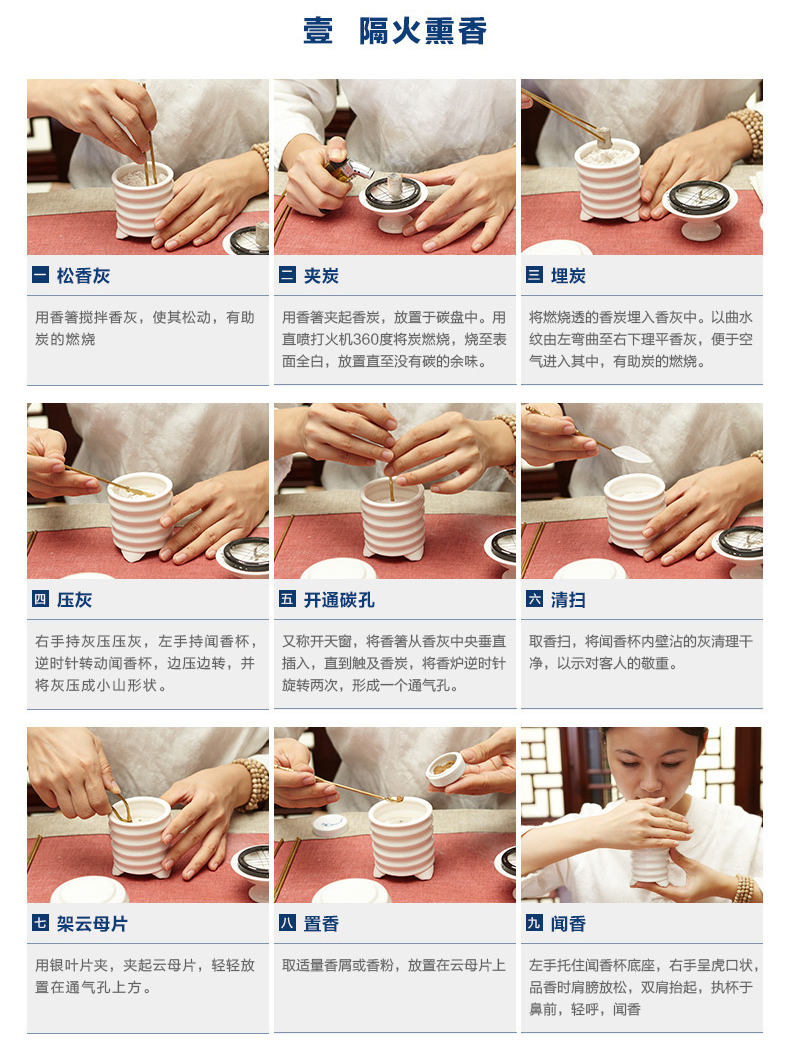 壹 隔火熏香

一 松香灰

用香箸搅拌香灰，使其松动，有助炭的燃烧

二 夹炭

用香箸夹起香炭，放置于碳盘中。用直喷打火机360度将炭燃烧，烧至表面全白，放置直至没有碳的余味。

三 埋炭

将燃烧透的香炭埋入香灰中。以曲水纹由左弯曲至右下理平香灰，便于空气进入其中，有助炭的燃烧。

四 压灰

右手持灰压压灰，左手持闻香杯，逆时针转动闻香杯，边压边转，并将灰压成小山形状。

五 开通碳孔

又称开天窗，将香箸从香灰中央垂直插入，直到触及香炭，将香炉逆时针旋转两次，形成一个通气孔。

六 清扫

取香扫，将闻香杯内壁沾的灰清理干净，以示对客人的敬重。

七 架云母片

用银叶片夹，夹起云母片，轻轻放置在通气孔上方。

八 置香

取适量香屑或香粉，放置在云母片上

九 闻香

左手托住闻香杯底座，右手呈虎口状，品香时肩膀放松，双肩抬起，执杯于鼻前，轻呼，闻香