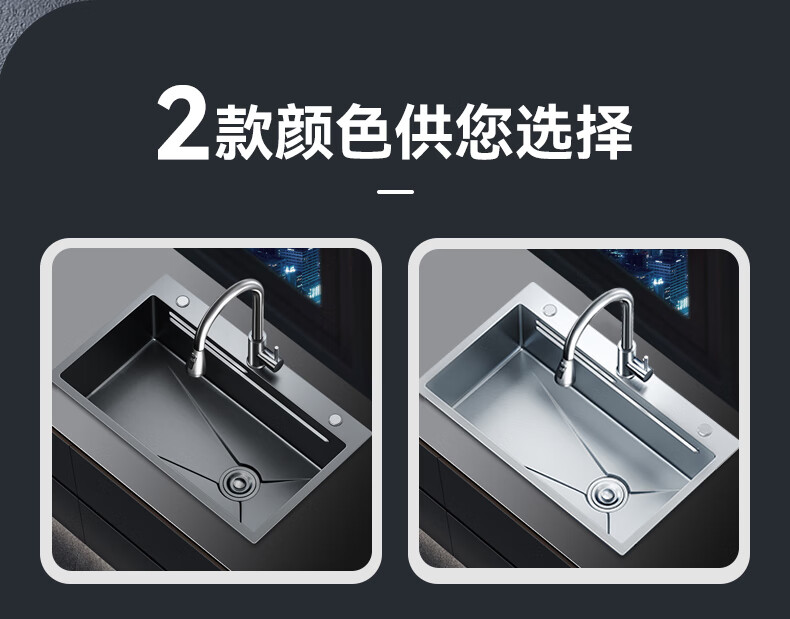 2款颜色供您选择