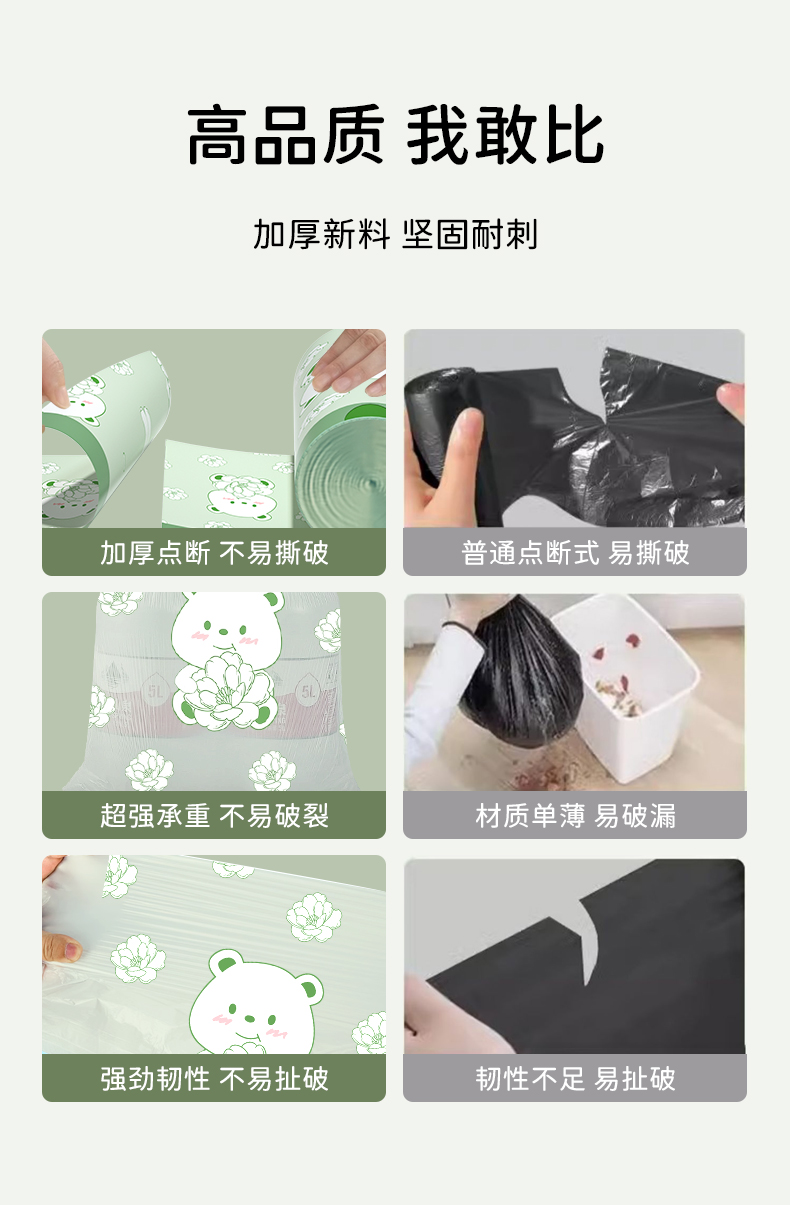 高品质 我敢比

加厚新料 坚固耐刺

加厚点断 不易撕破

普通点断式 易撕破

5L

5L

超强承重 不易破裂

材质单薄 易破漏

强劲韧性 不易扯破

韧性不足 易扯破