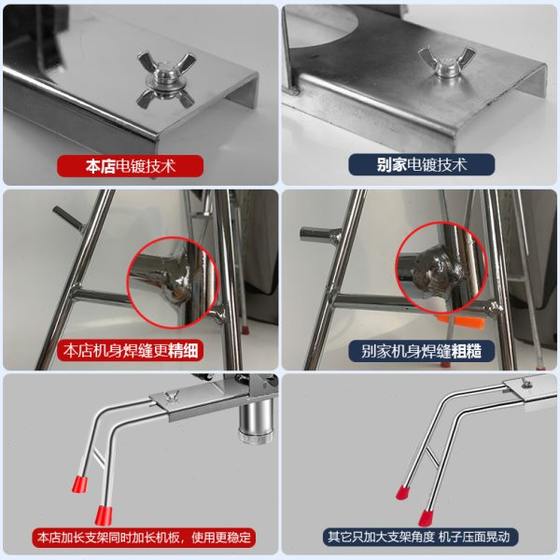 本店电镀技术

别家电镀技术

本店机身焊缝更精细

别家机身焊缝粗糙

本店加长支架同时加长机板，使用更稳定

其它只加大支架角度 机子压面晃动